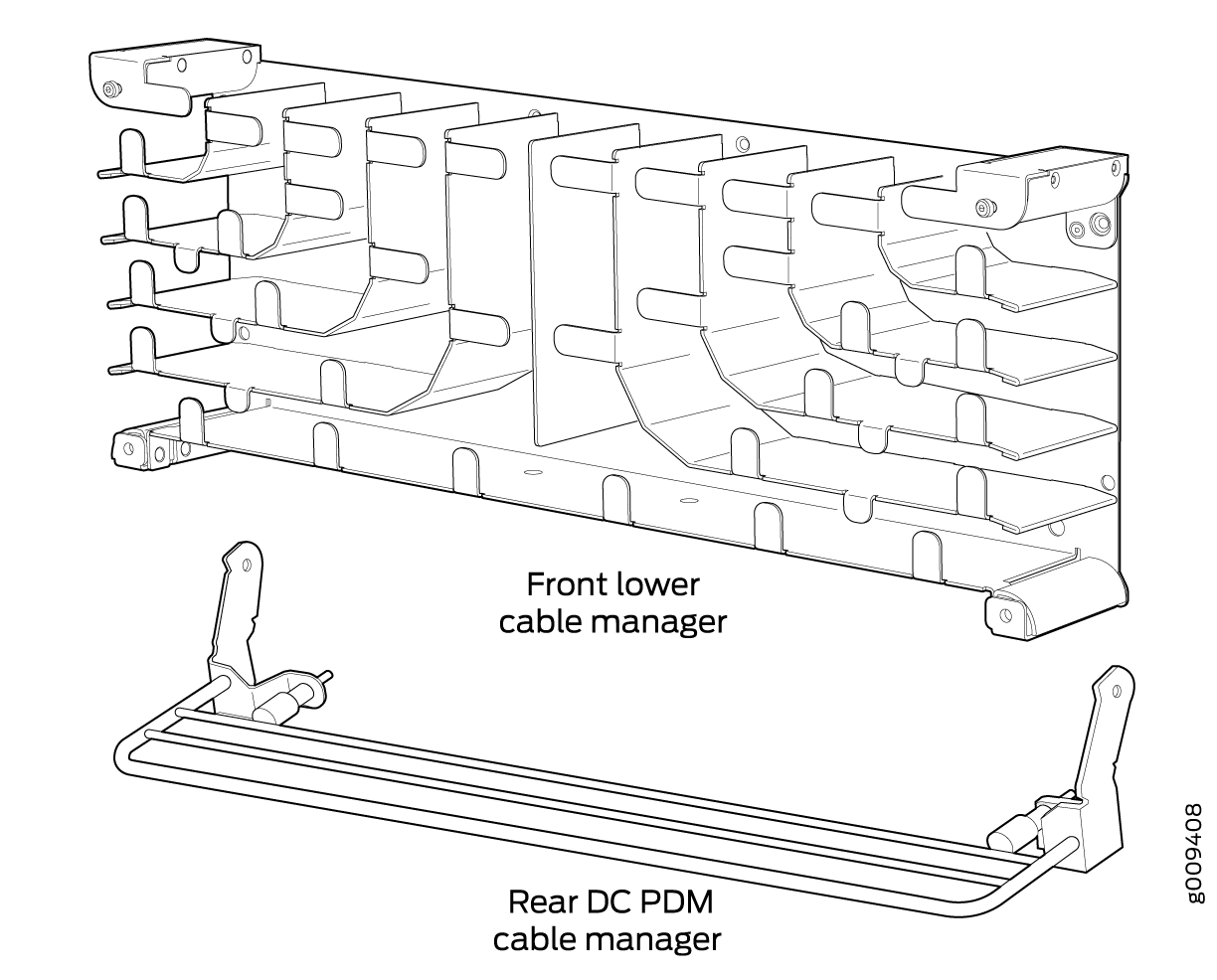 Front lower cable manager

Rear DC PDM cable manager

g009408