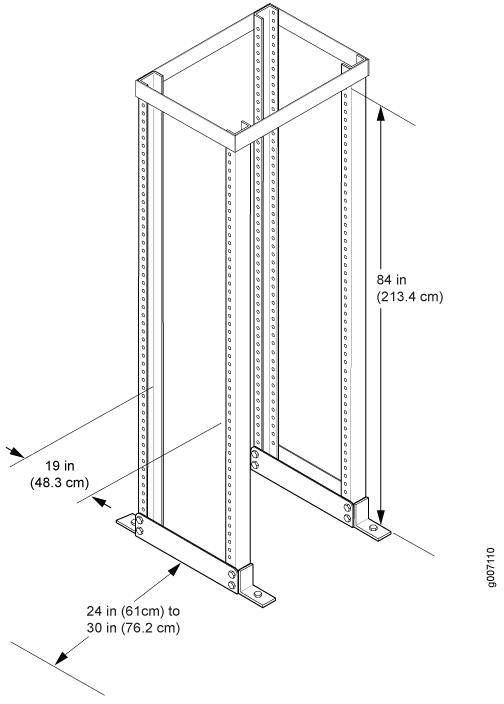 84 in
(213.4 cm)

19 in
(48.3 cm)

24 in (61cm) to
30 in (76.2 cm)

g007110