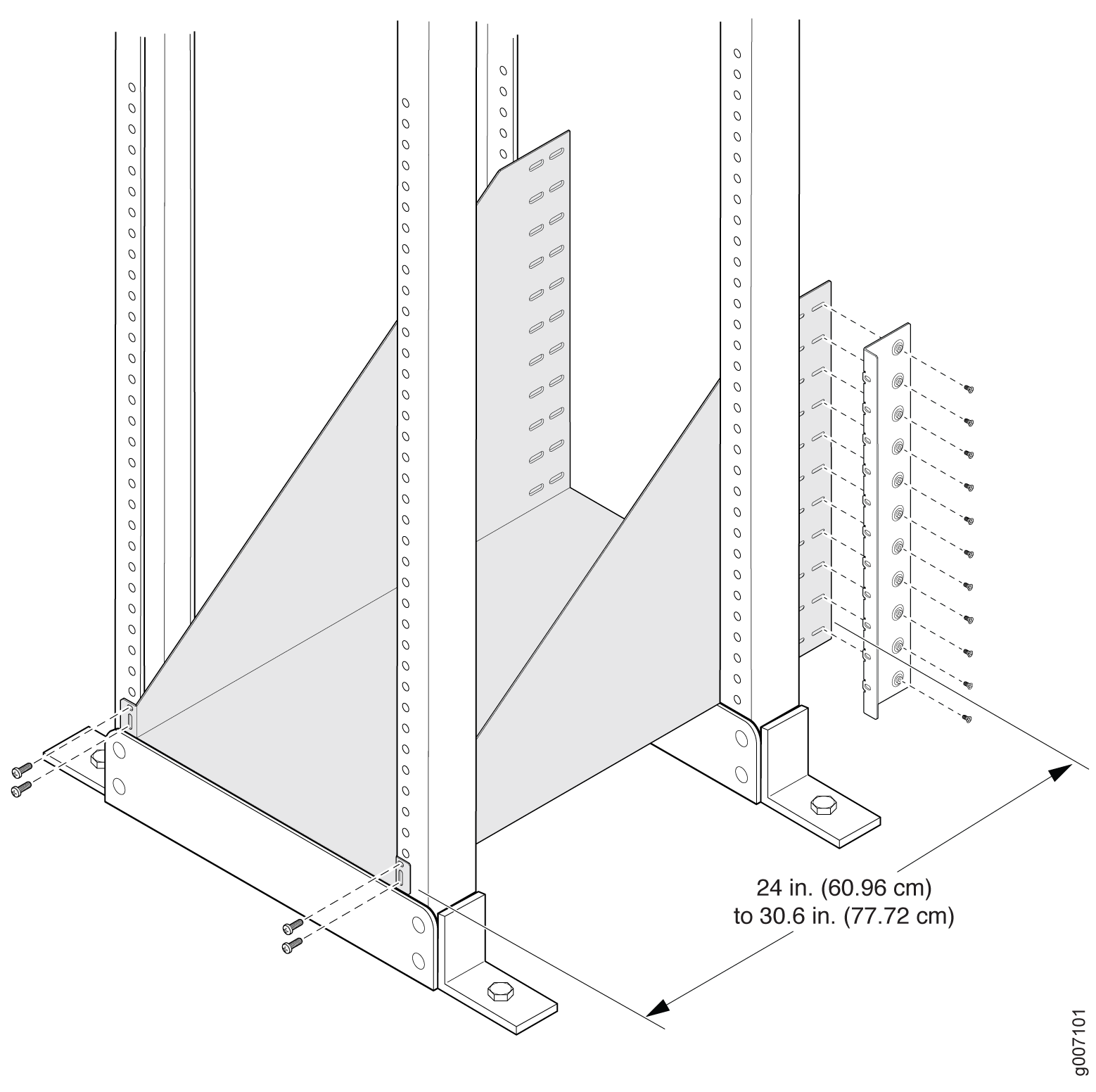 24 in. (60.96 cm)
to 30.6 in. (77.72 cm)

g007101