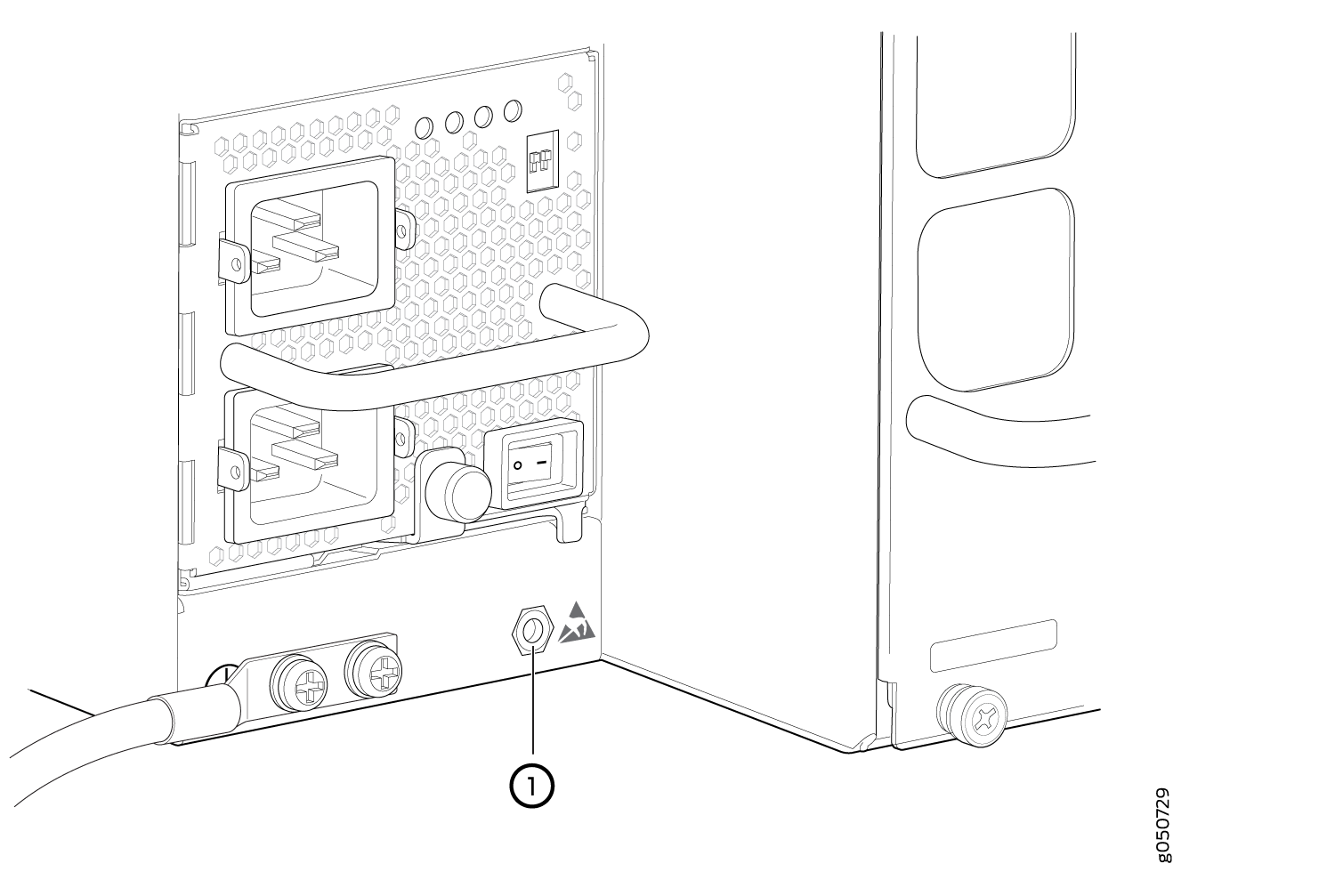 1

g050729