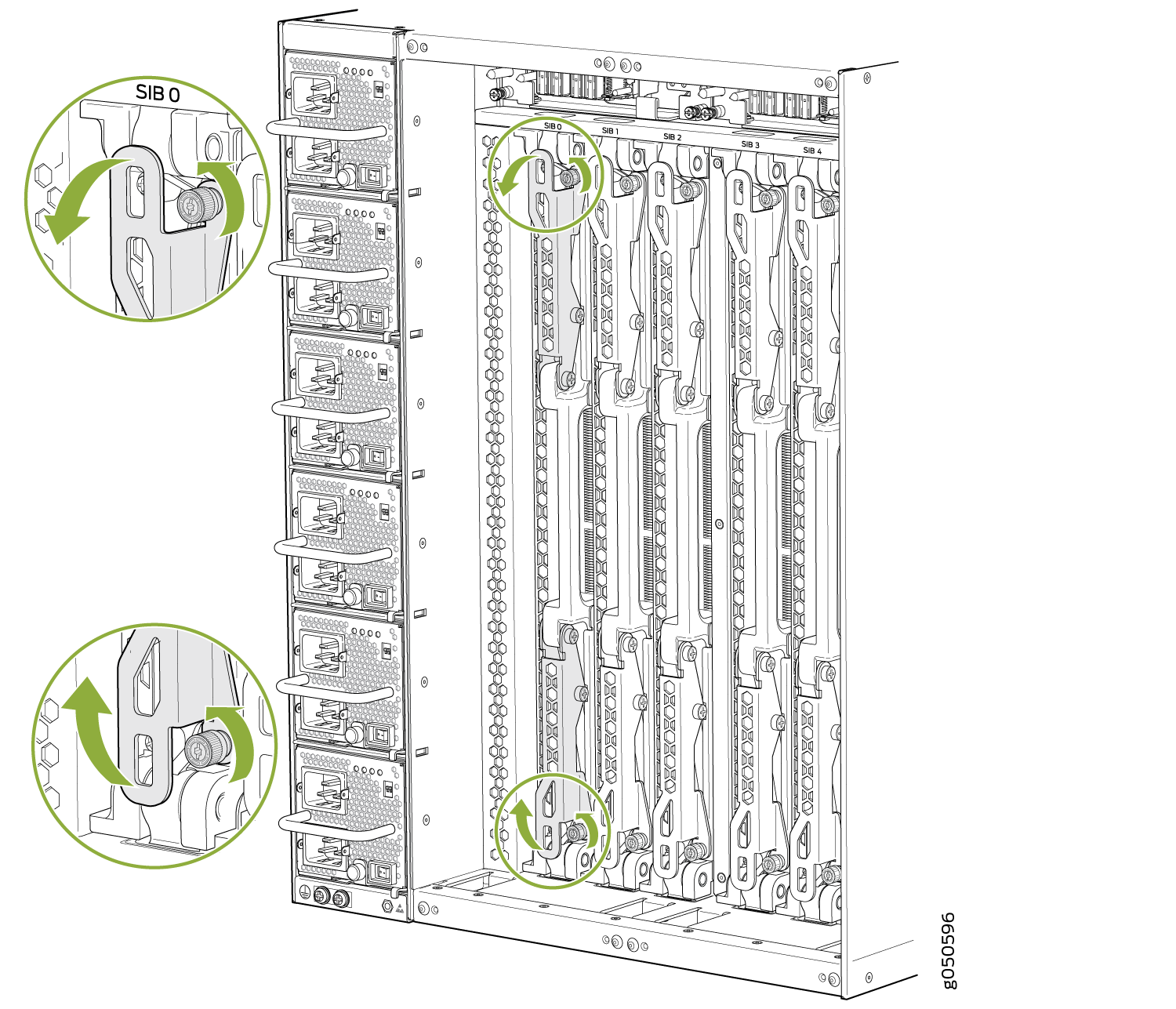 SIB 0

SIB 0
SIB 1
SIB 2
SIB 3
SIB 4

g050596