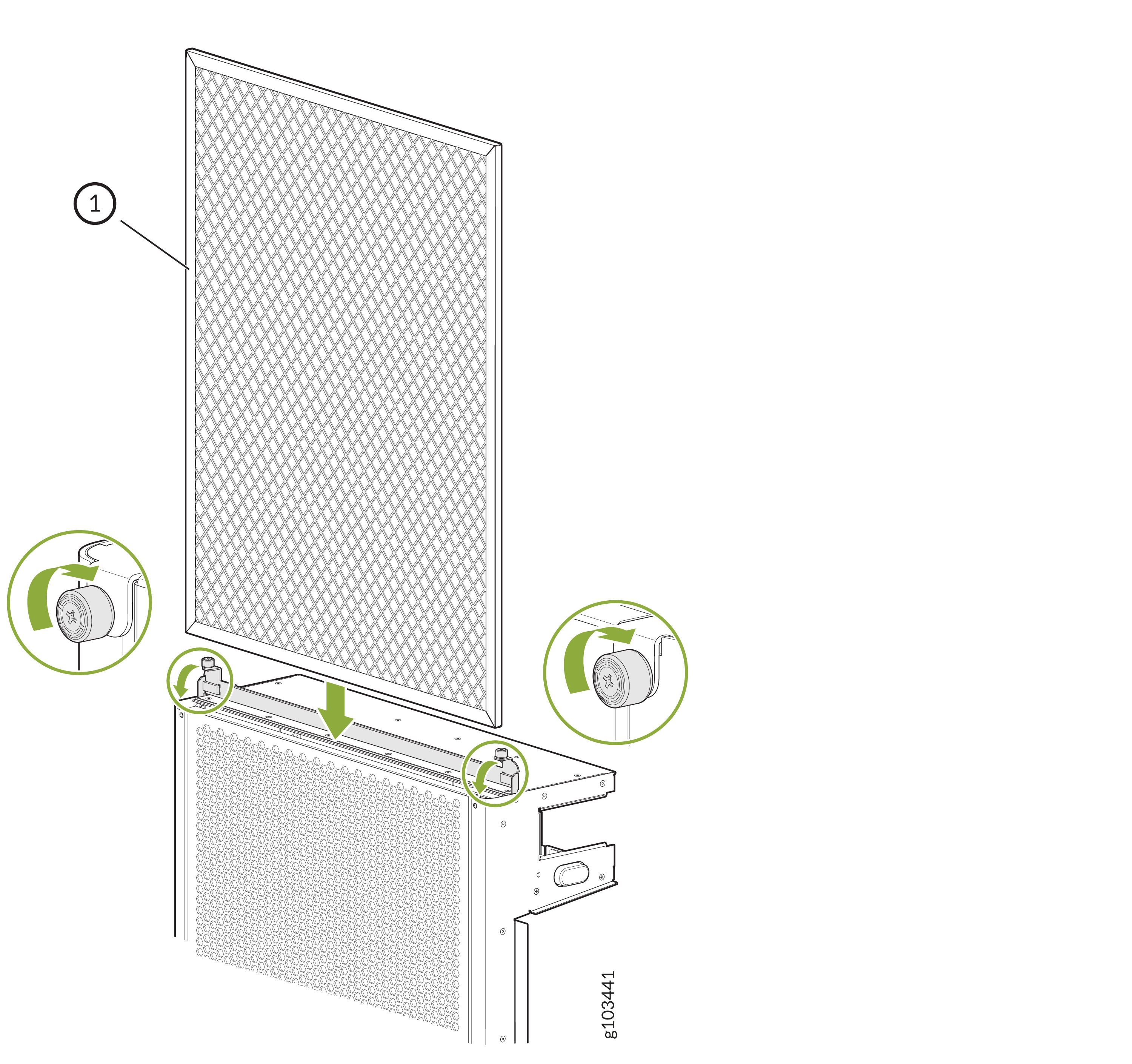 1

g103441