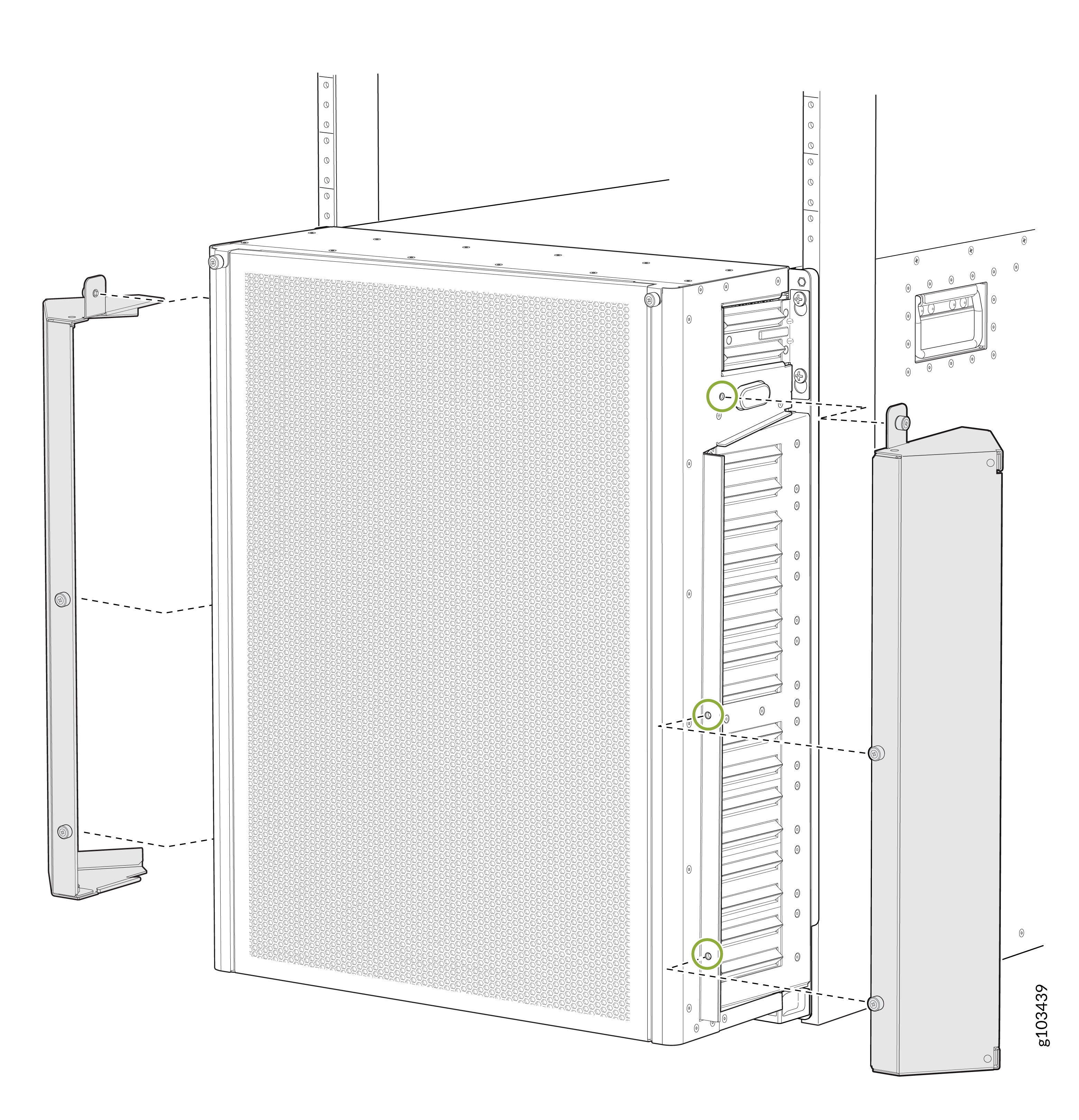 g103439