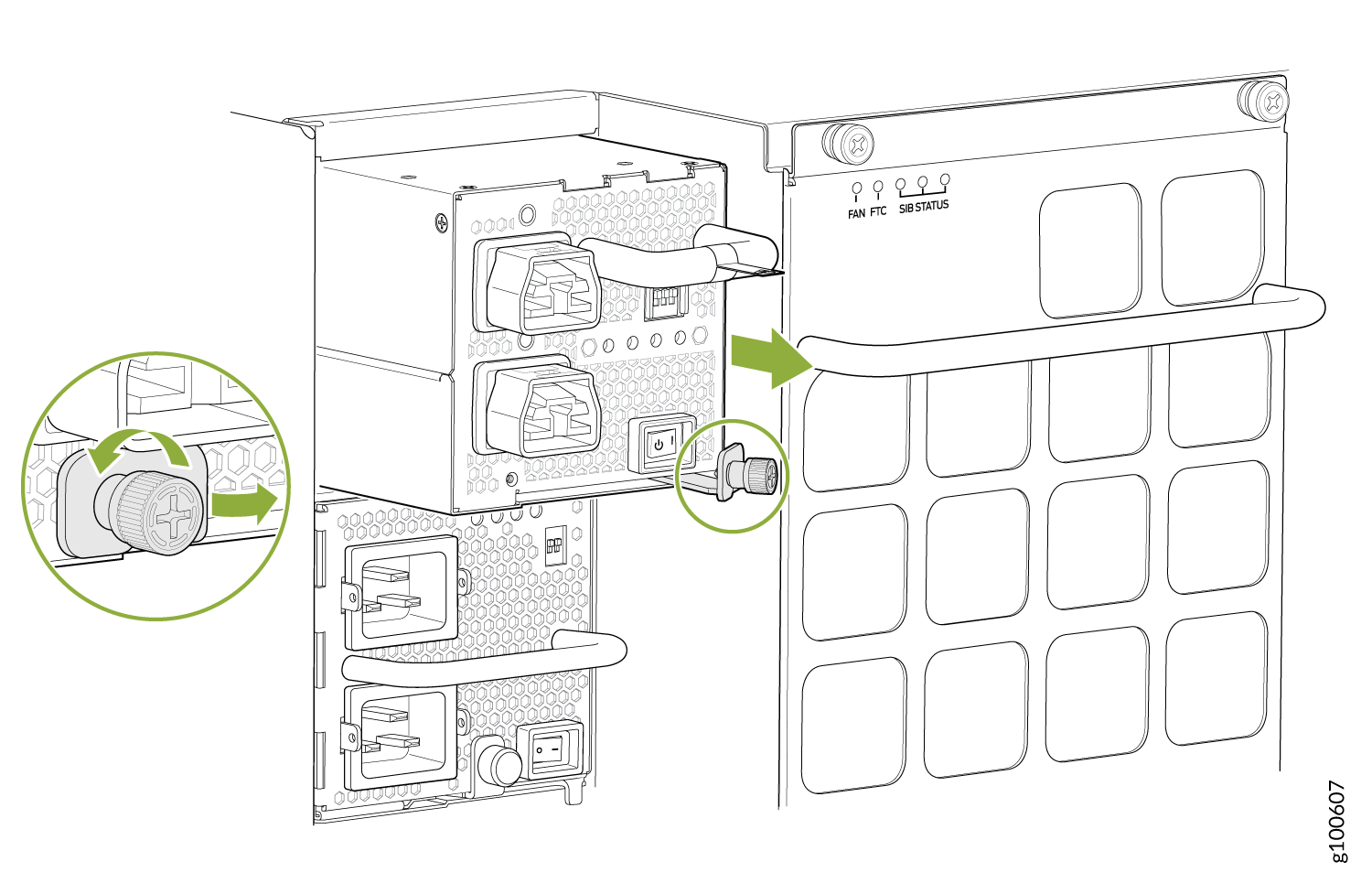 FAN FTC SIB STATUS

g100607