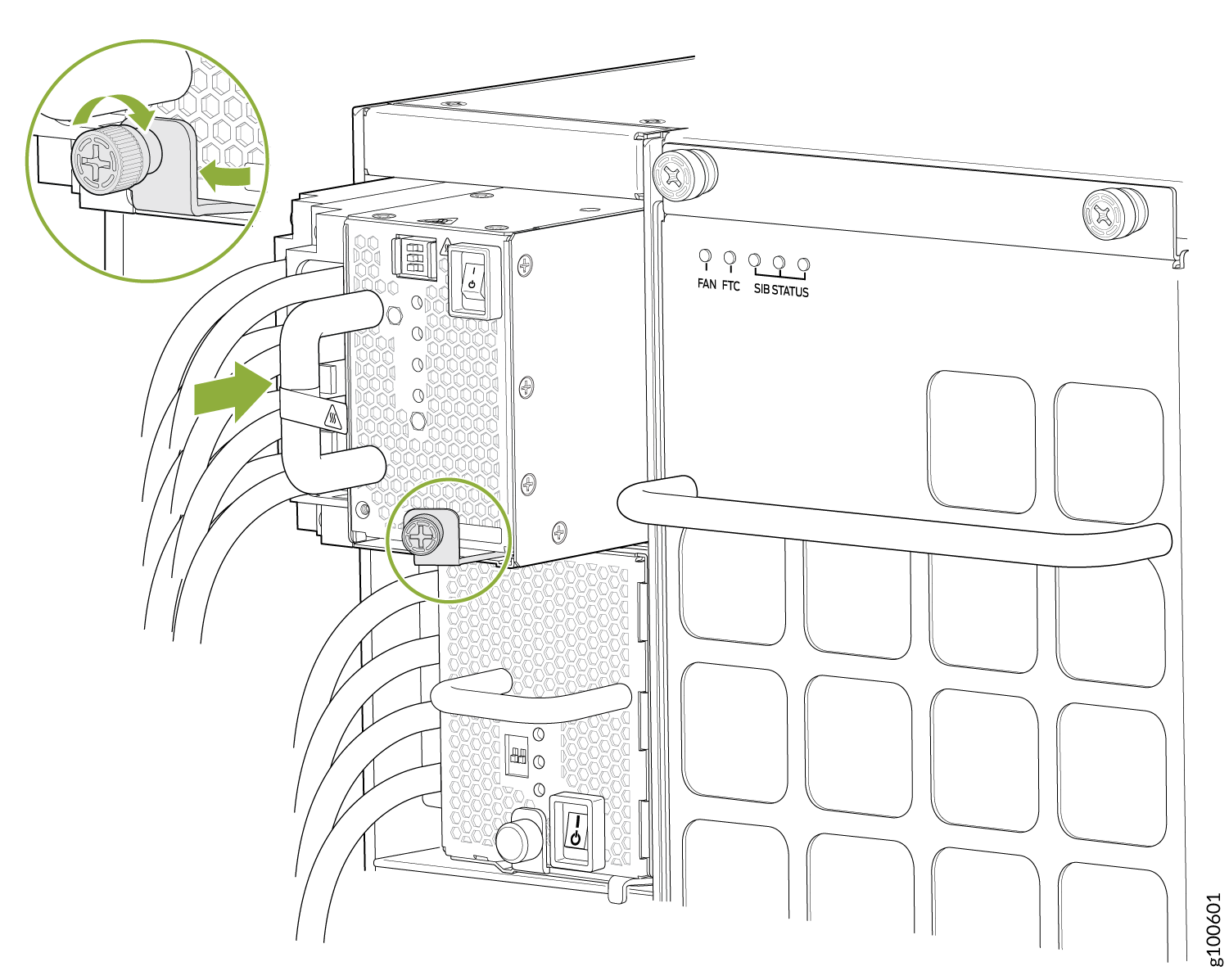 FAN FTC SIB STATUS

g100601