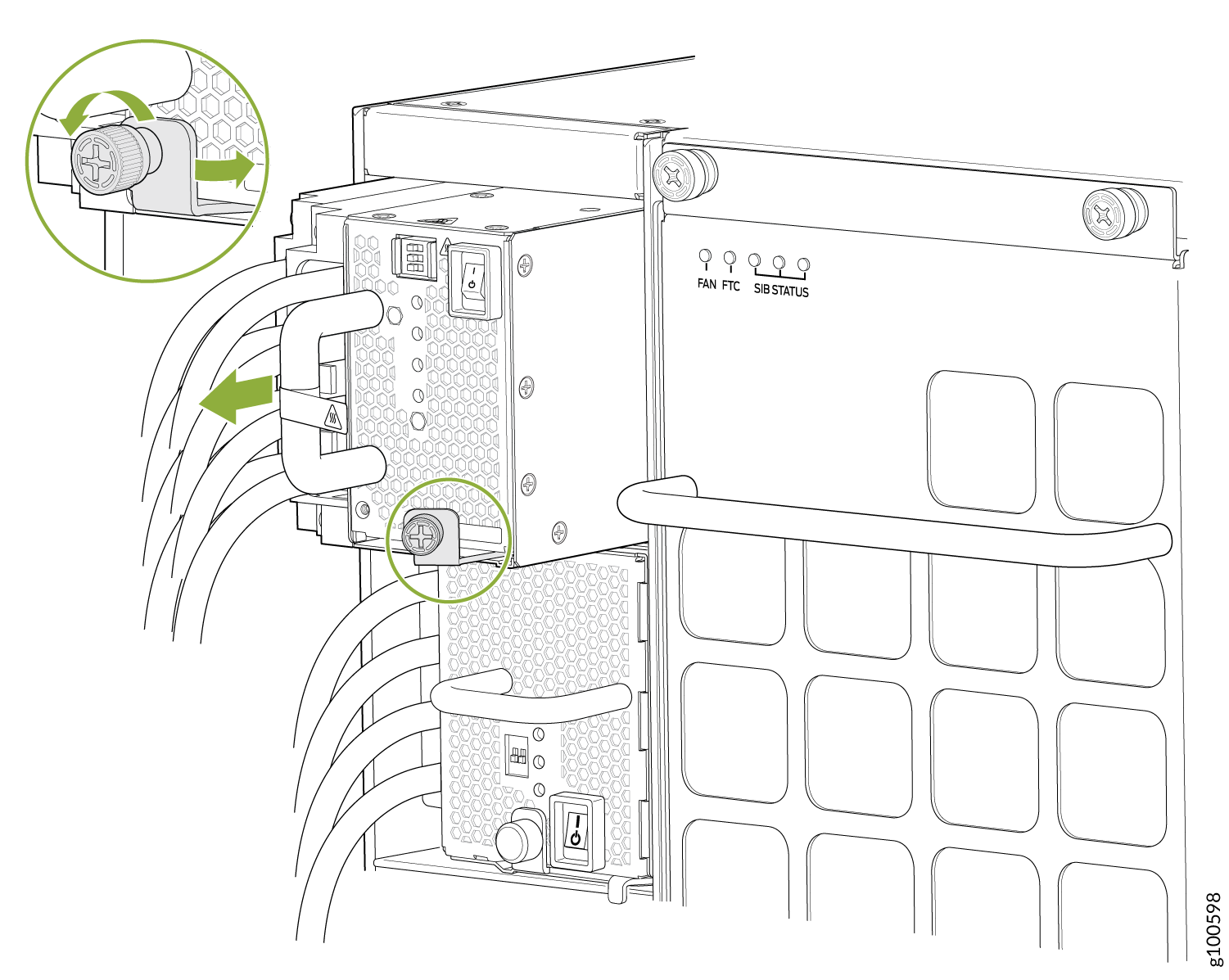 FAN FTC SIB STATUS

g100598