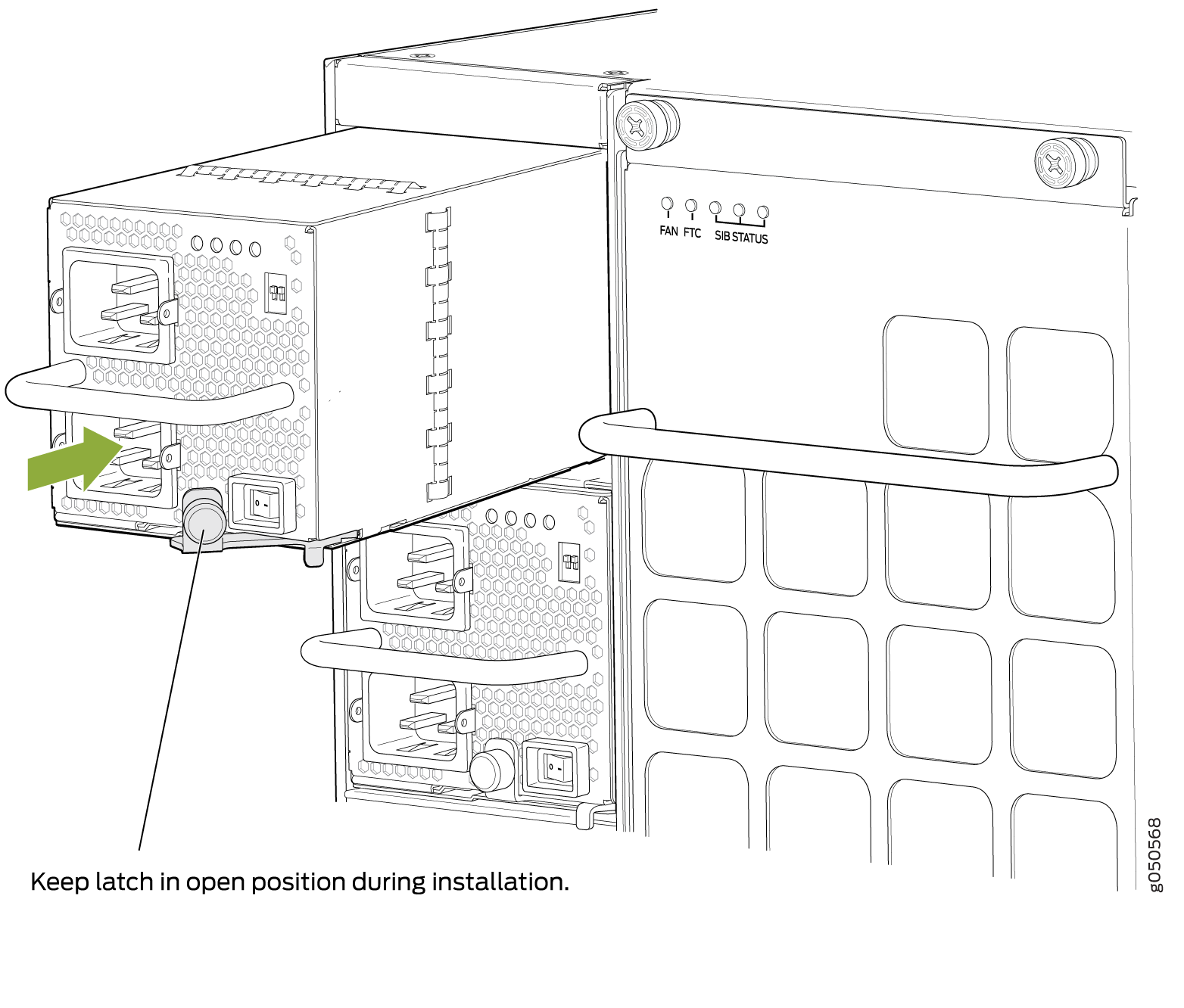 FAN FTC SIB STATUS

Keep latch in open position during installation.

g050568