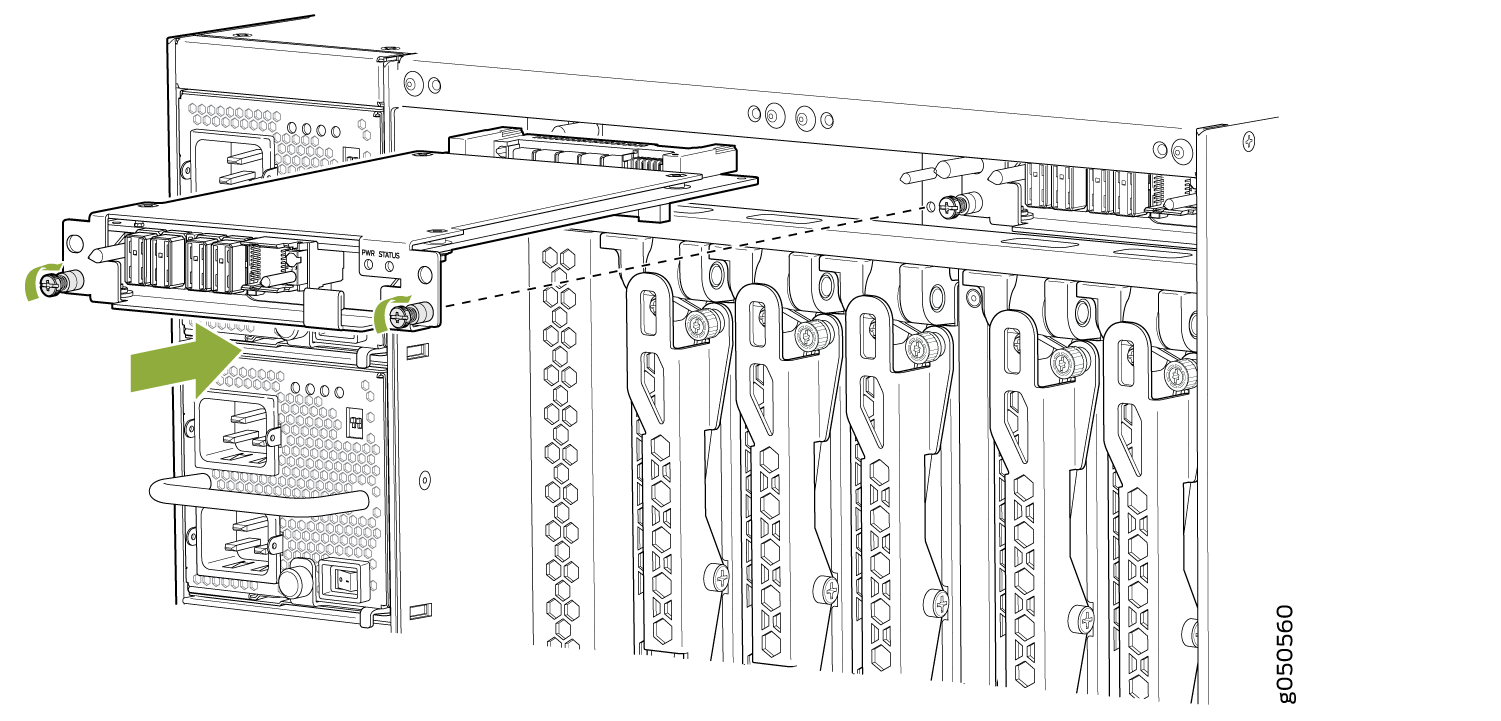 PWR STATUS

g050560