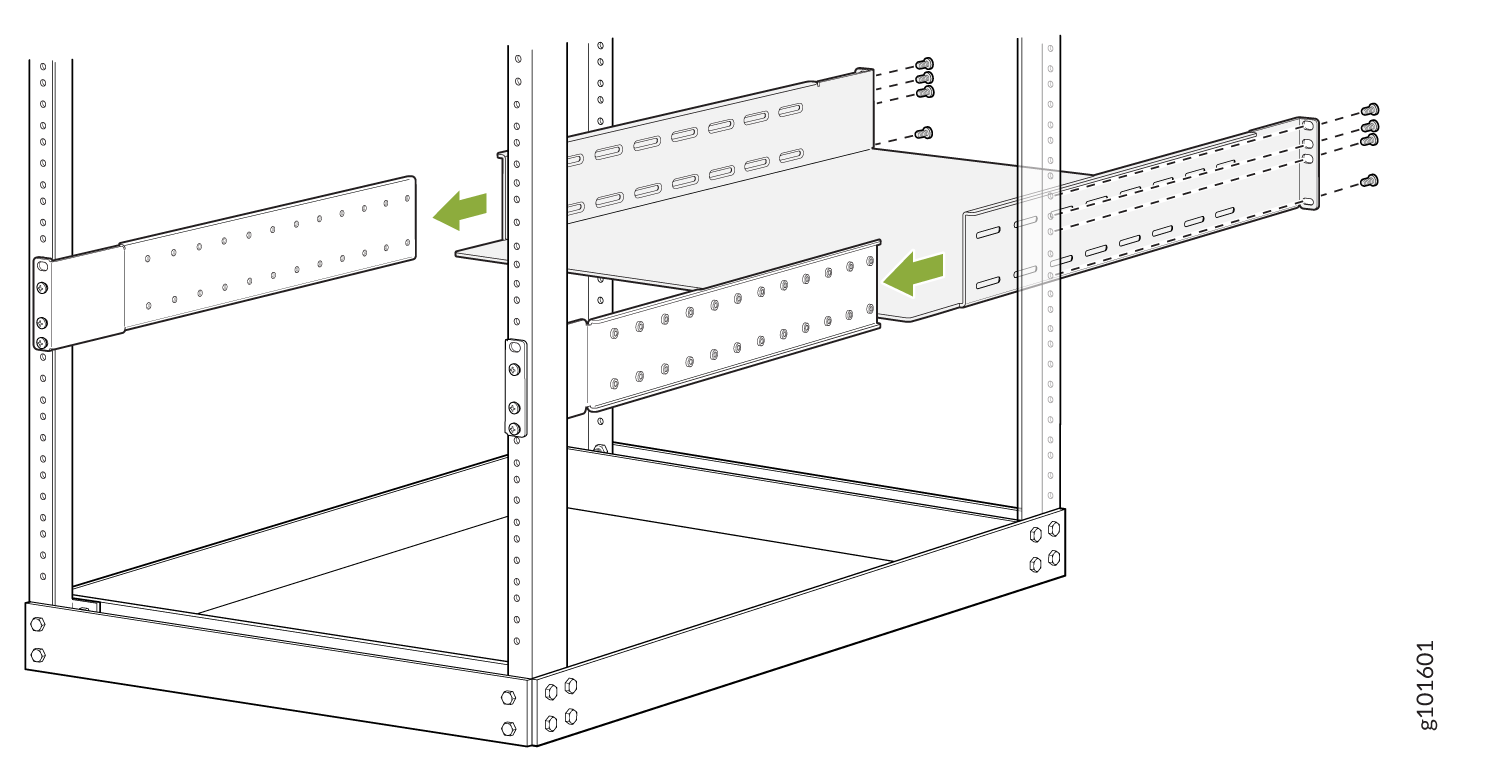 g101601