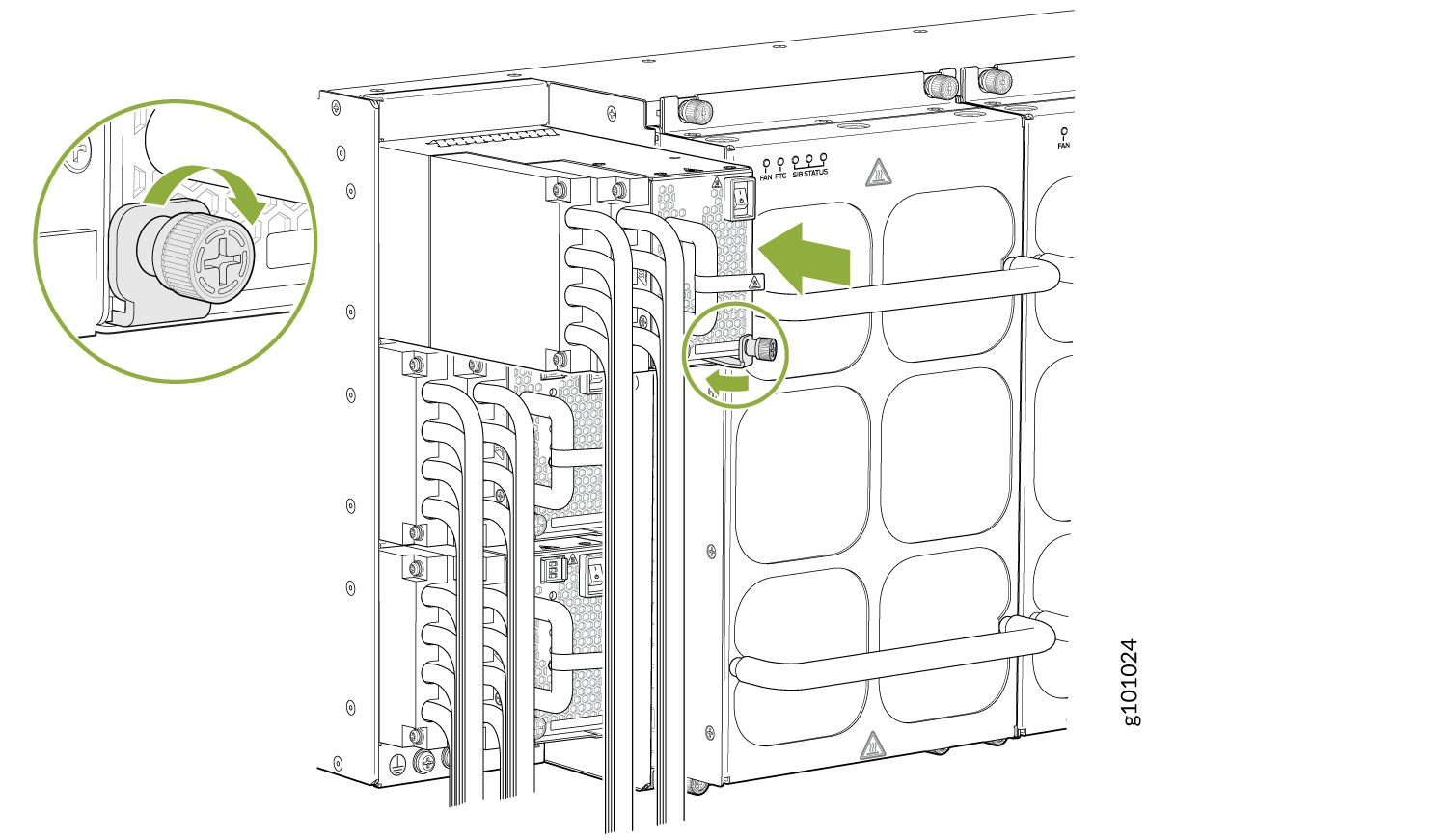 FAN FTC SIB STATUS

FAN

g101024