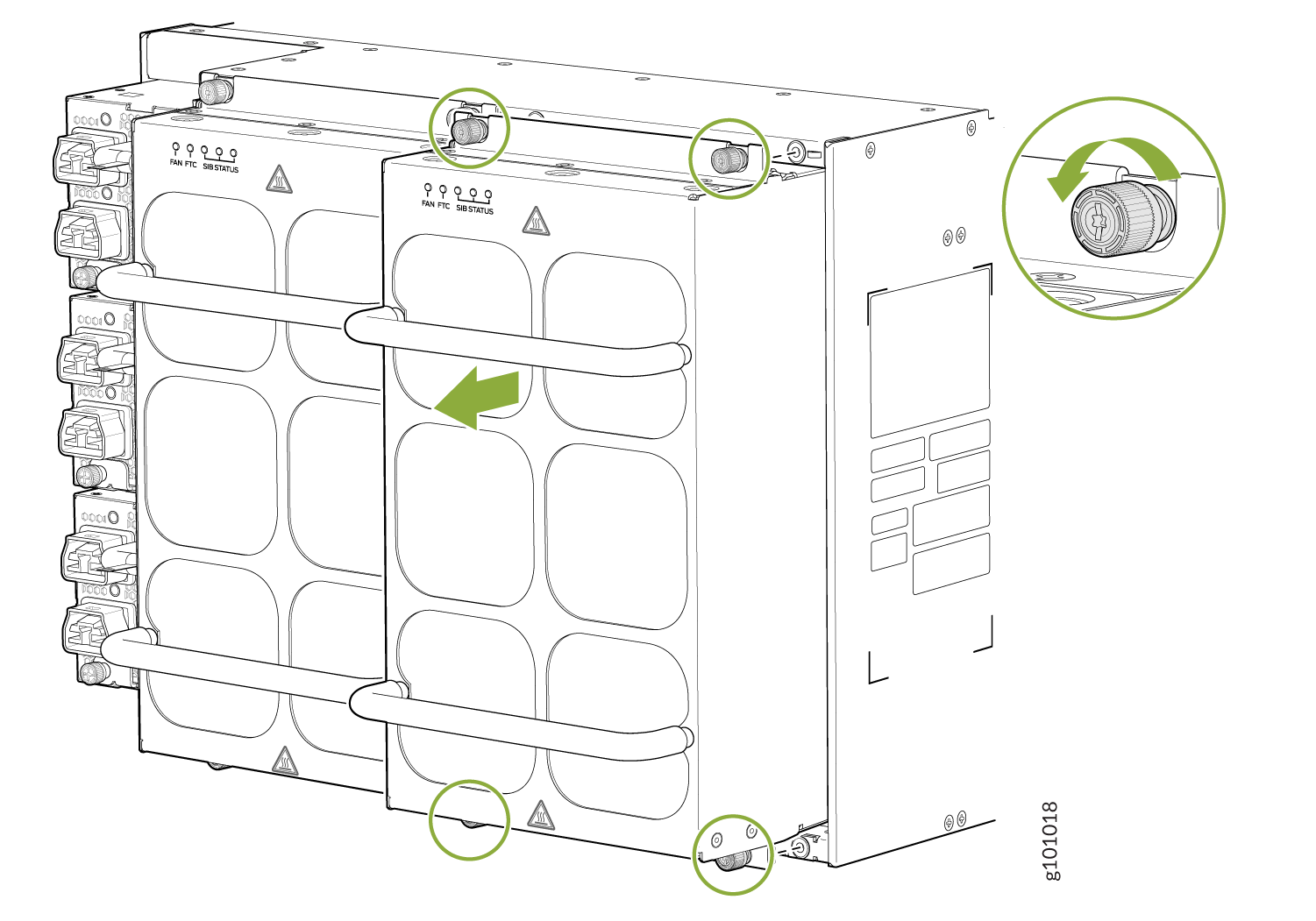 FAN FTC SIB STATUS

FAN FTC SIB STATUS

g101018