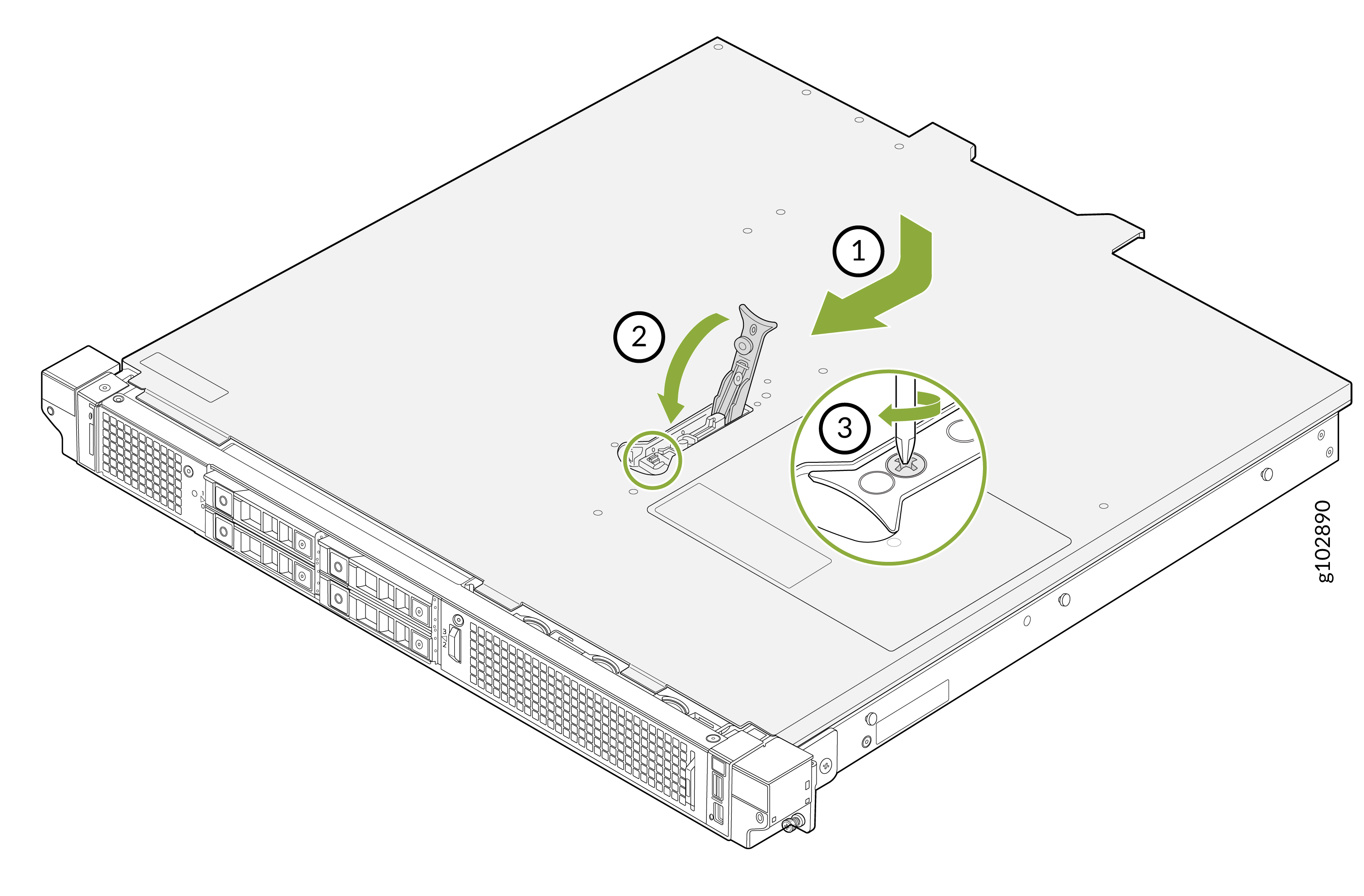 1
2
3
g102890