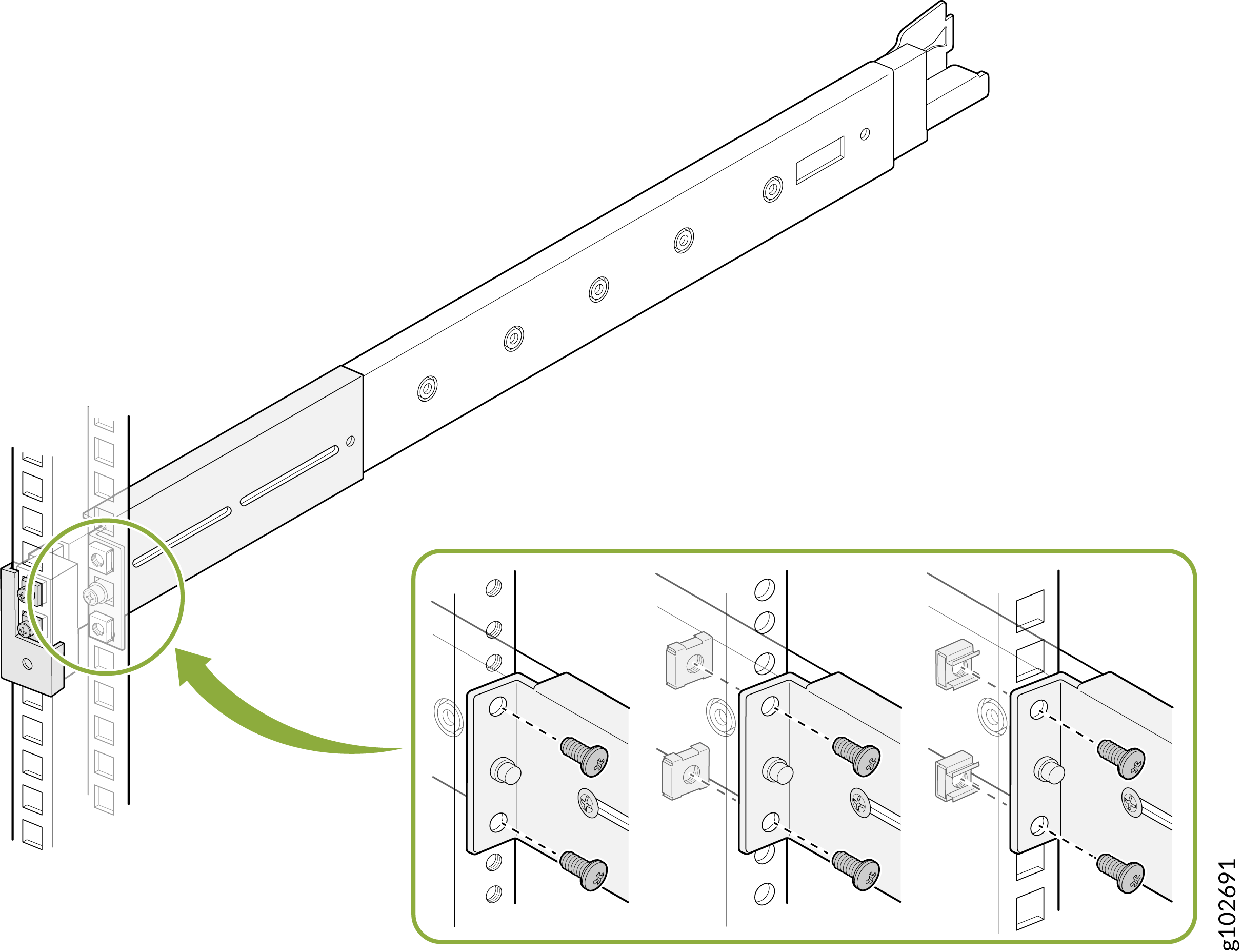 g102691