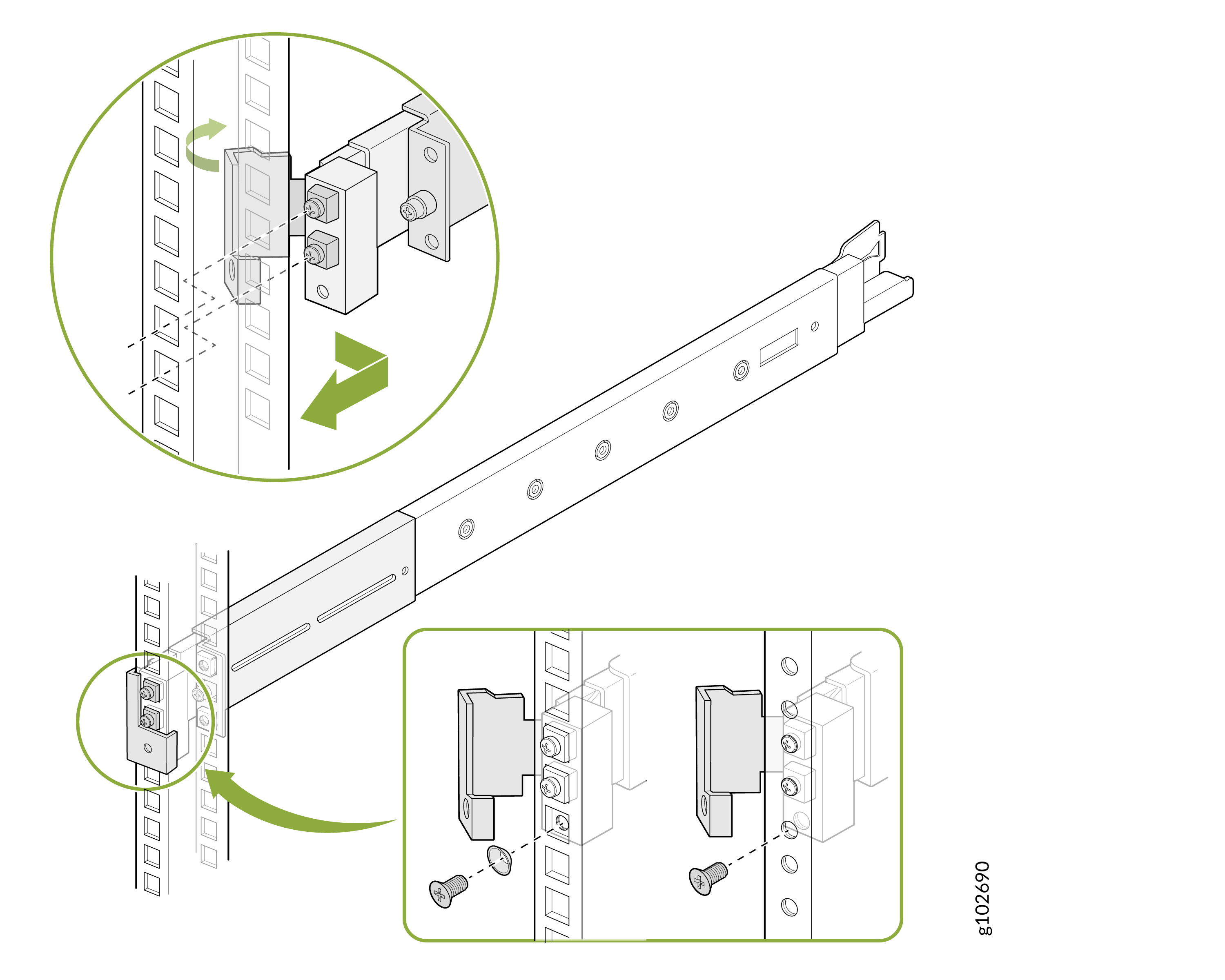 g102690