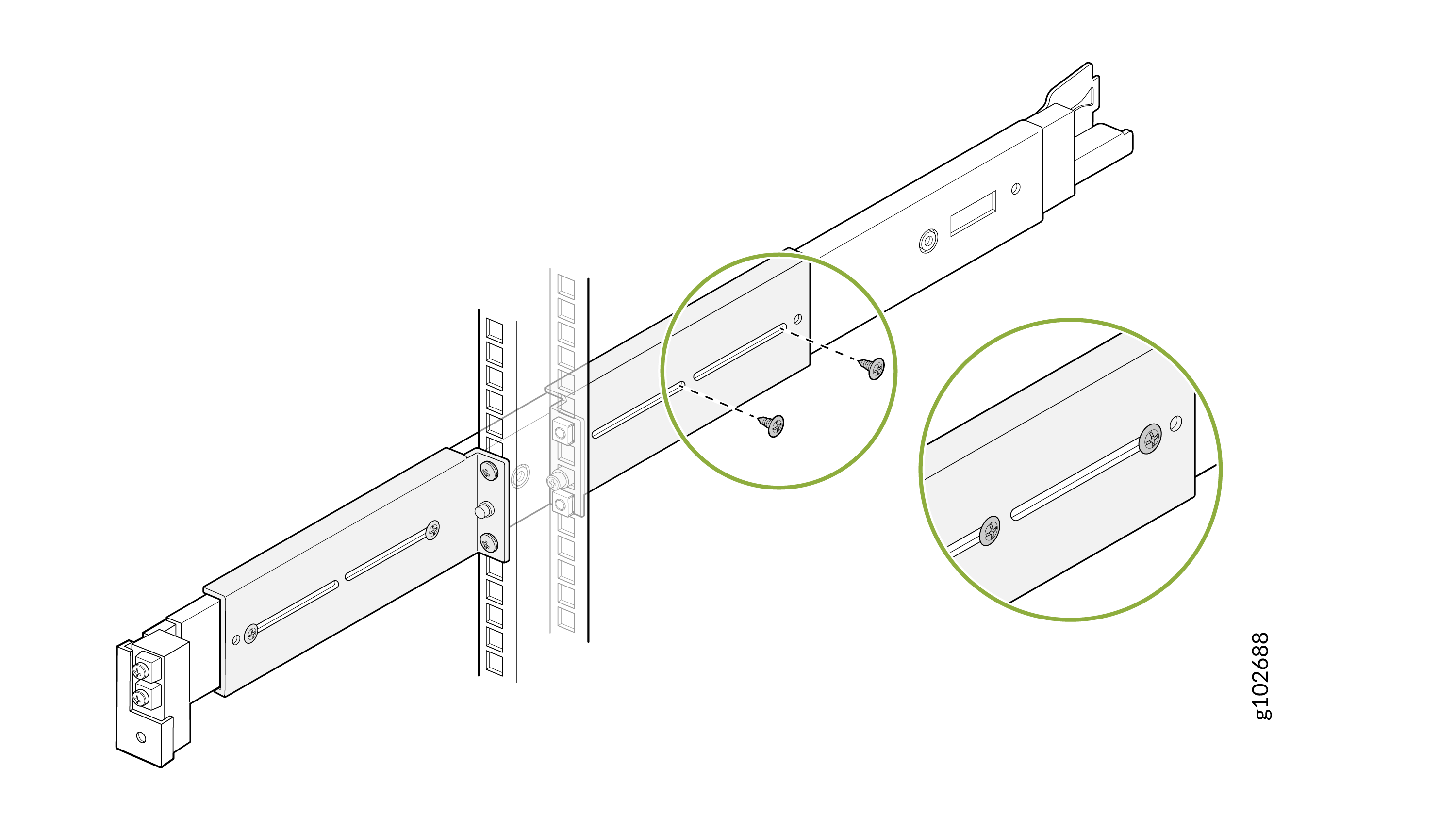 g102688