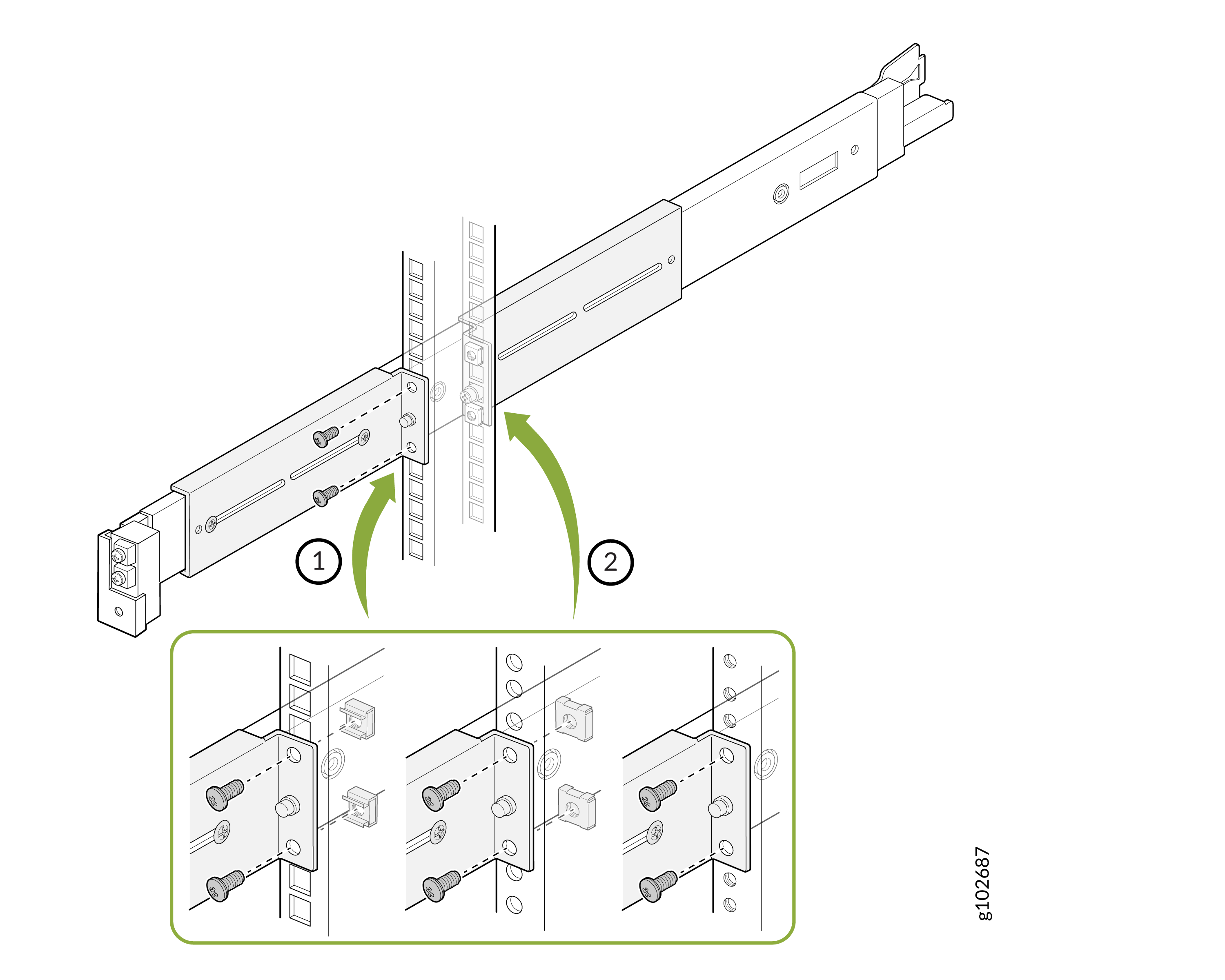 1

2

g102687