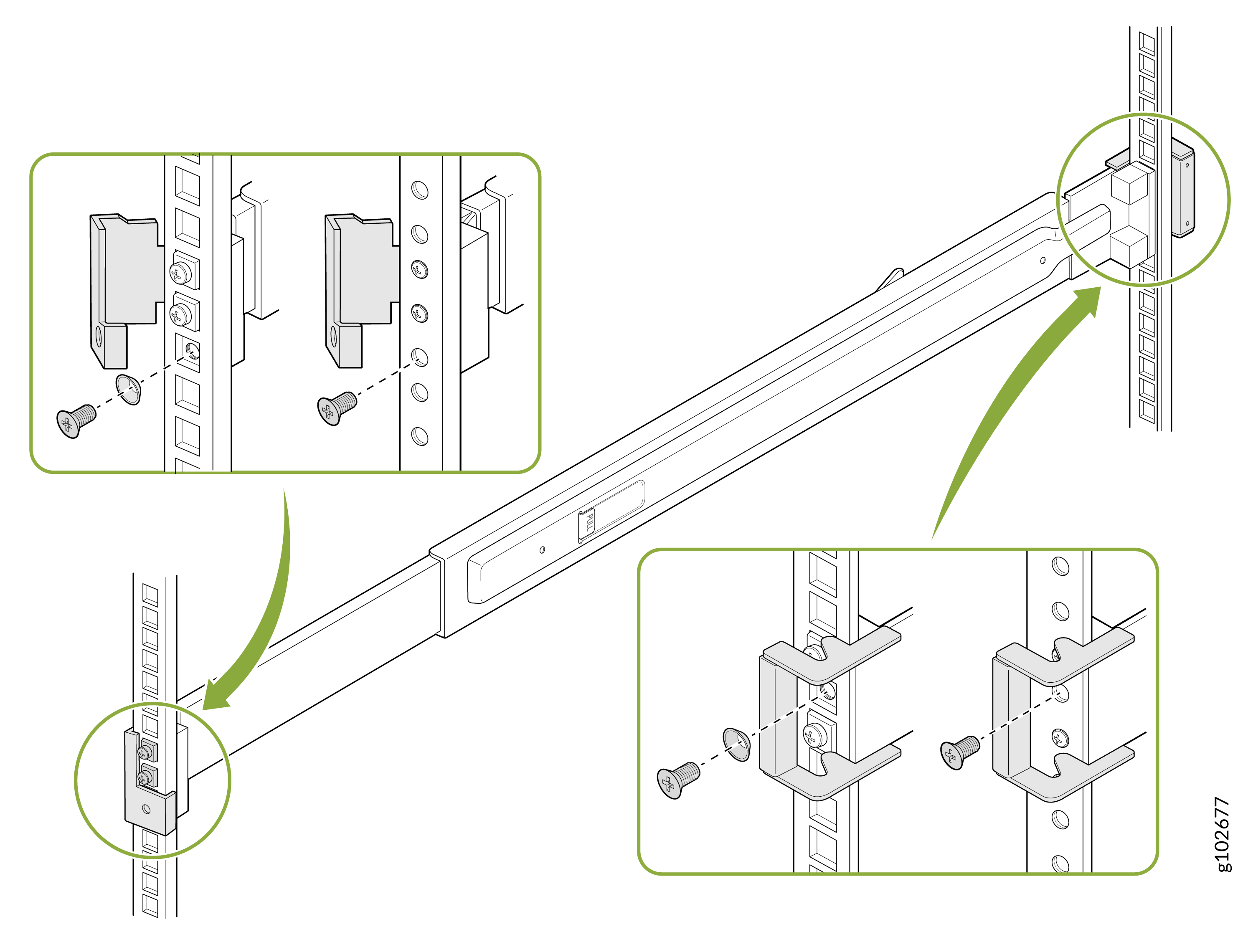 PULL

g102677