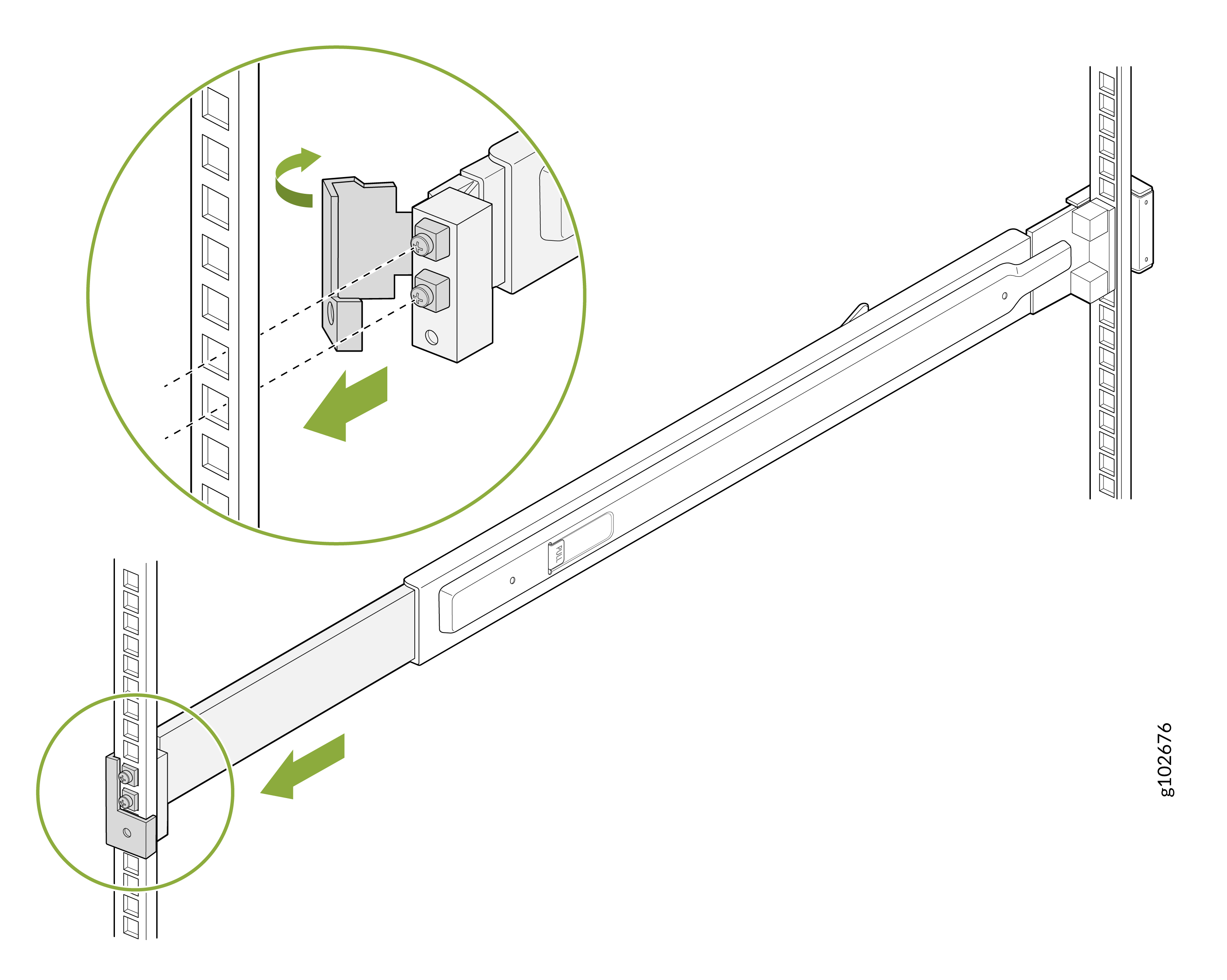 PULL

g102676