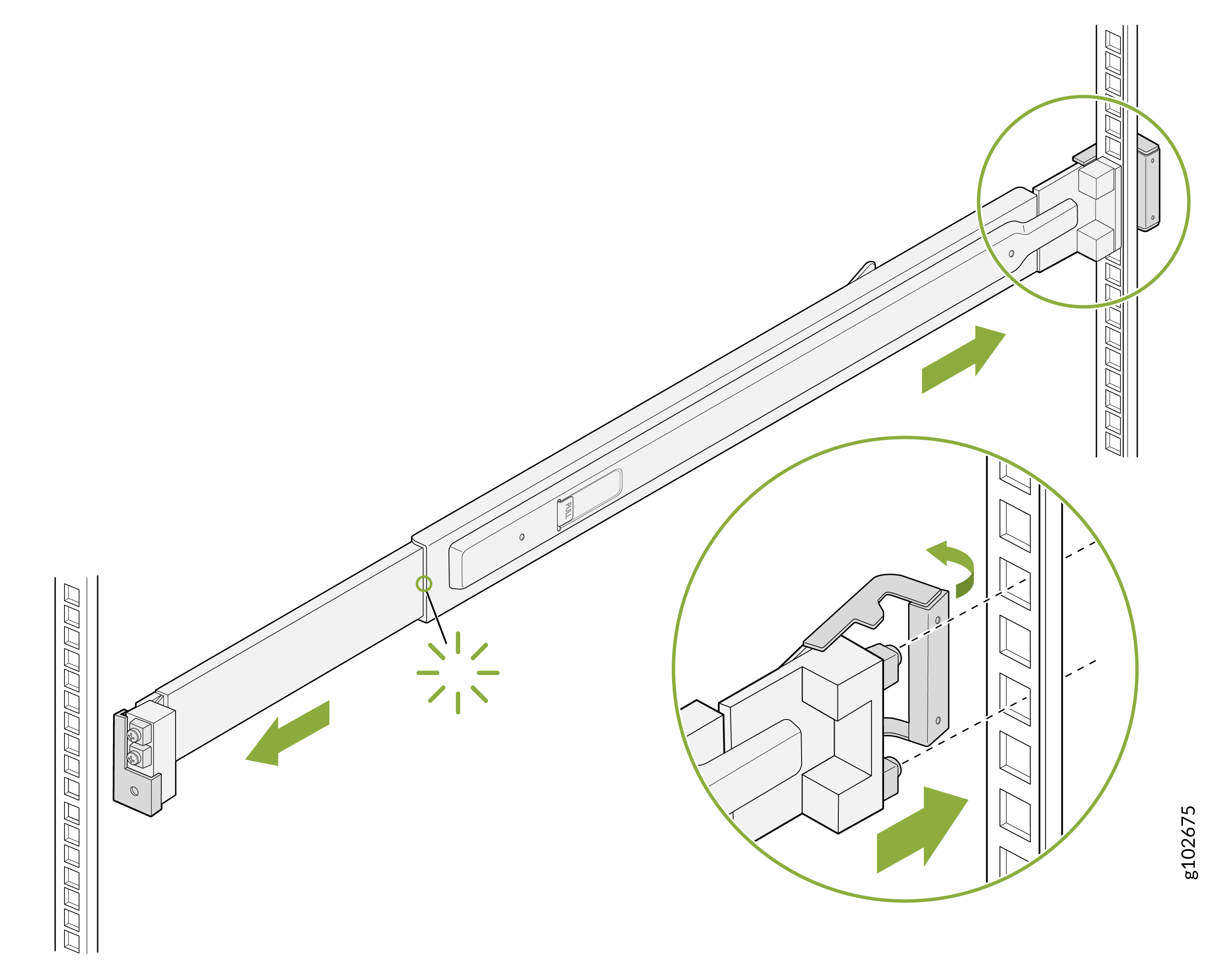 PULL

g102675