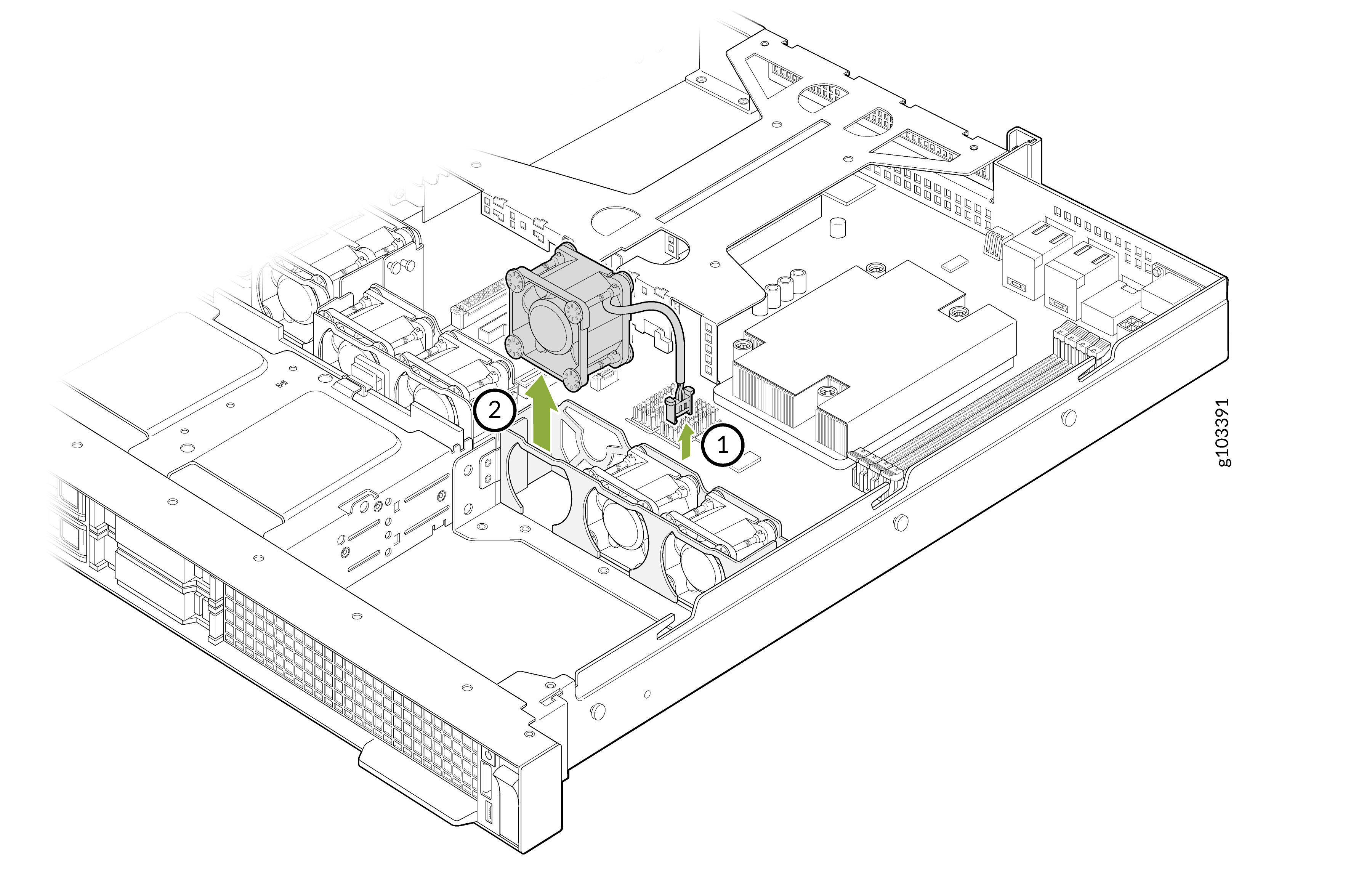 2
1
g103391