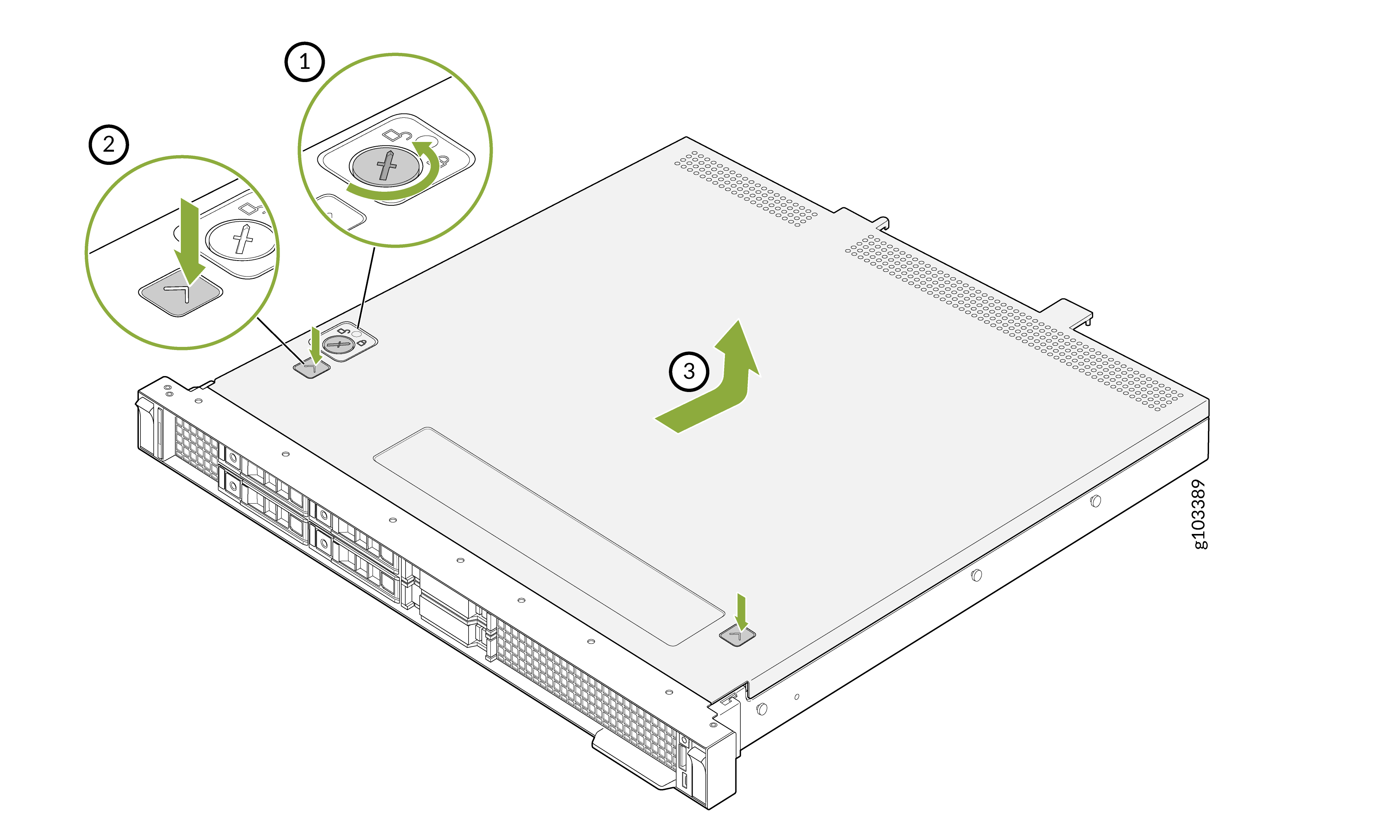 1
2
3
g103389