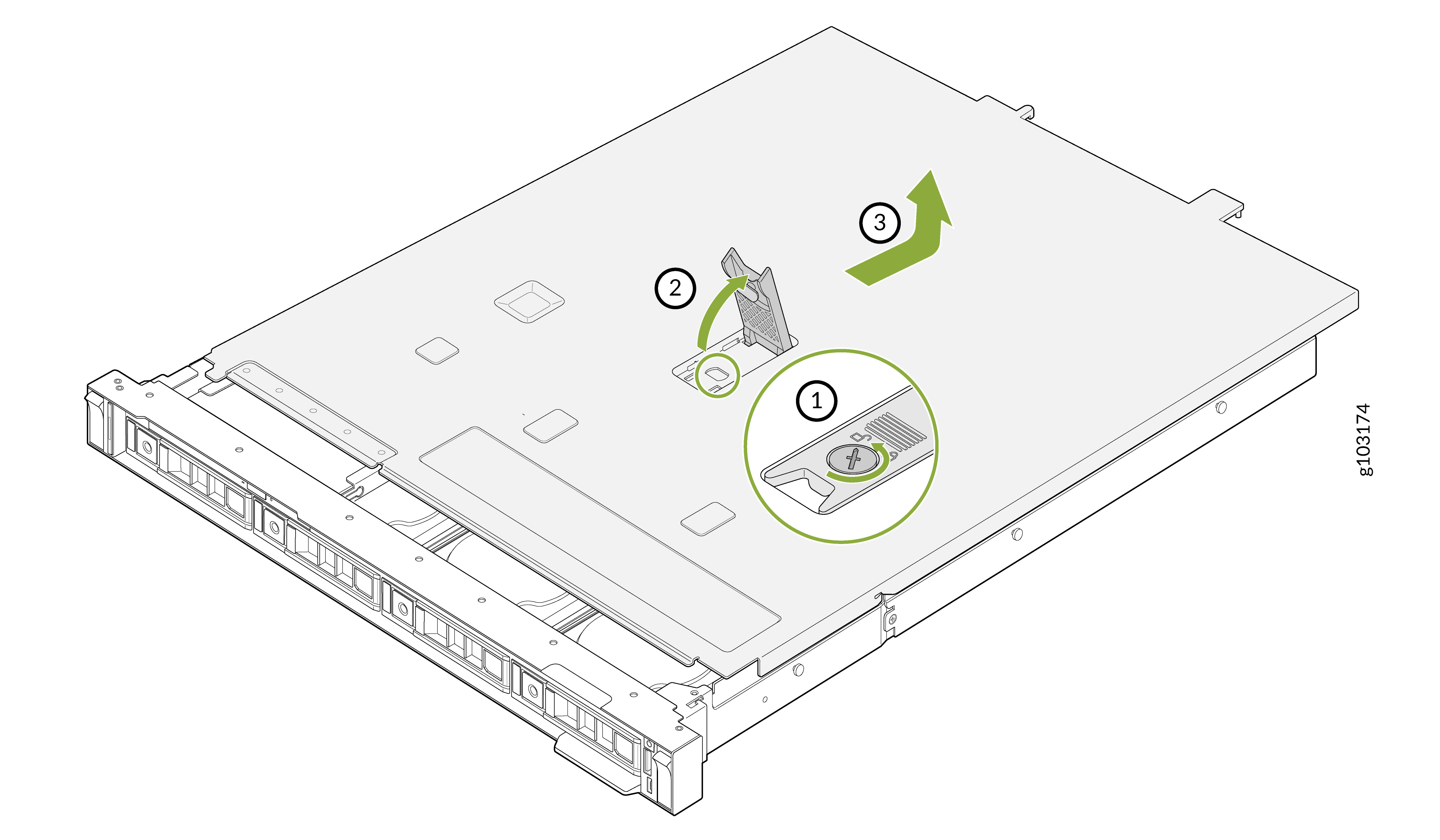 3

2

1

g103174