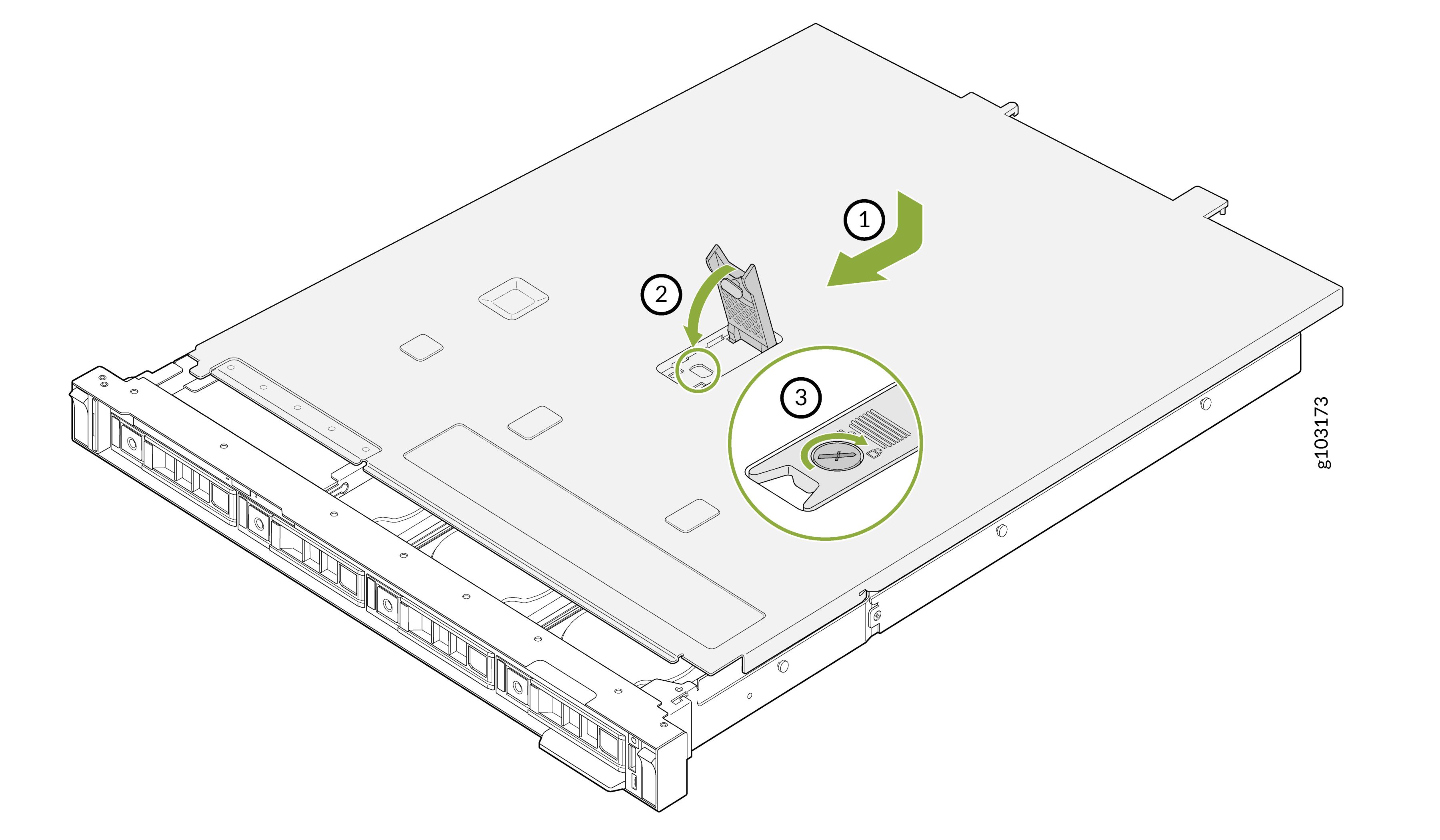 1
2
3
g103173