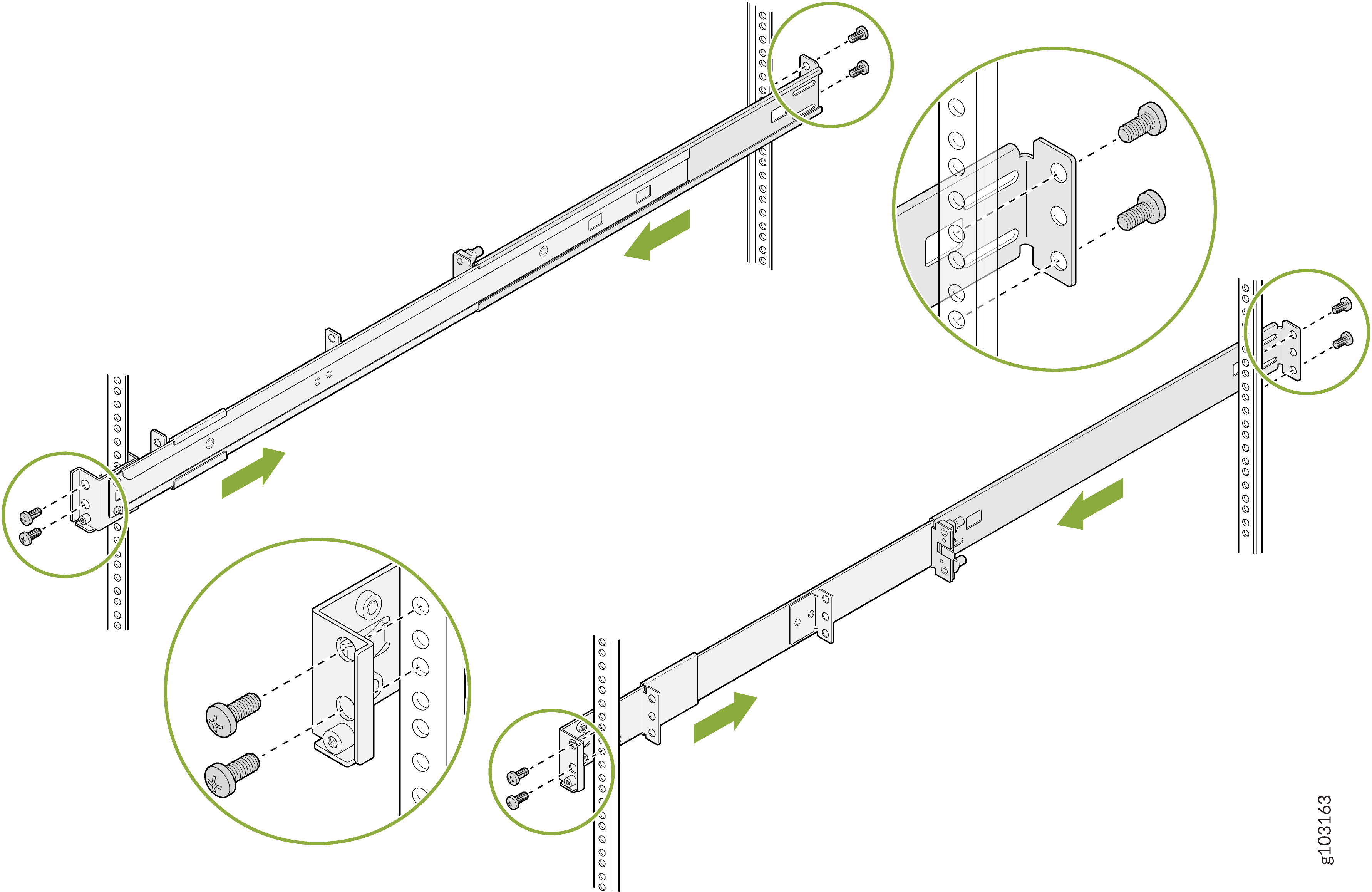 g103163