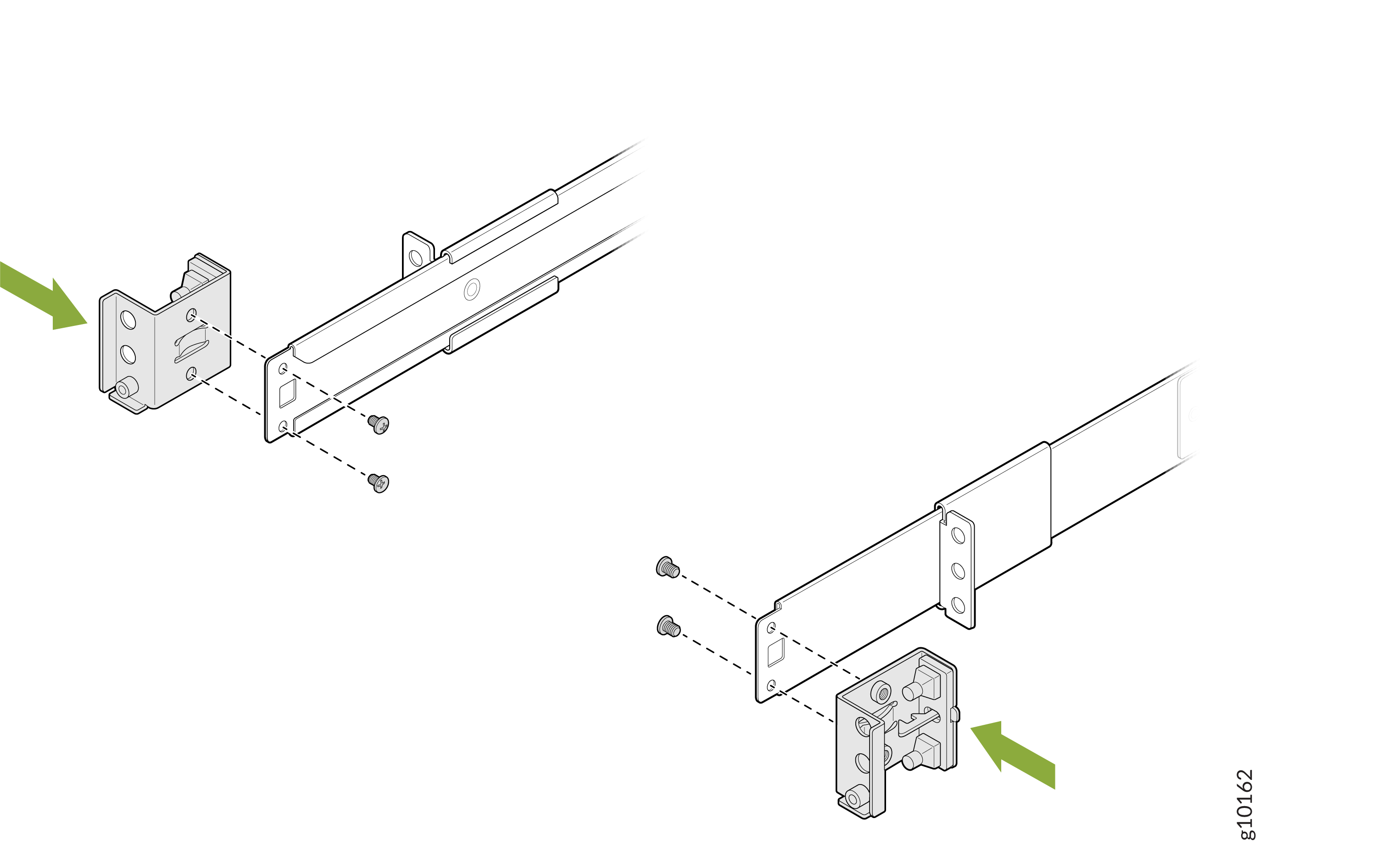 g10162