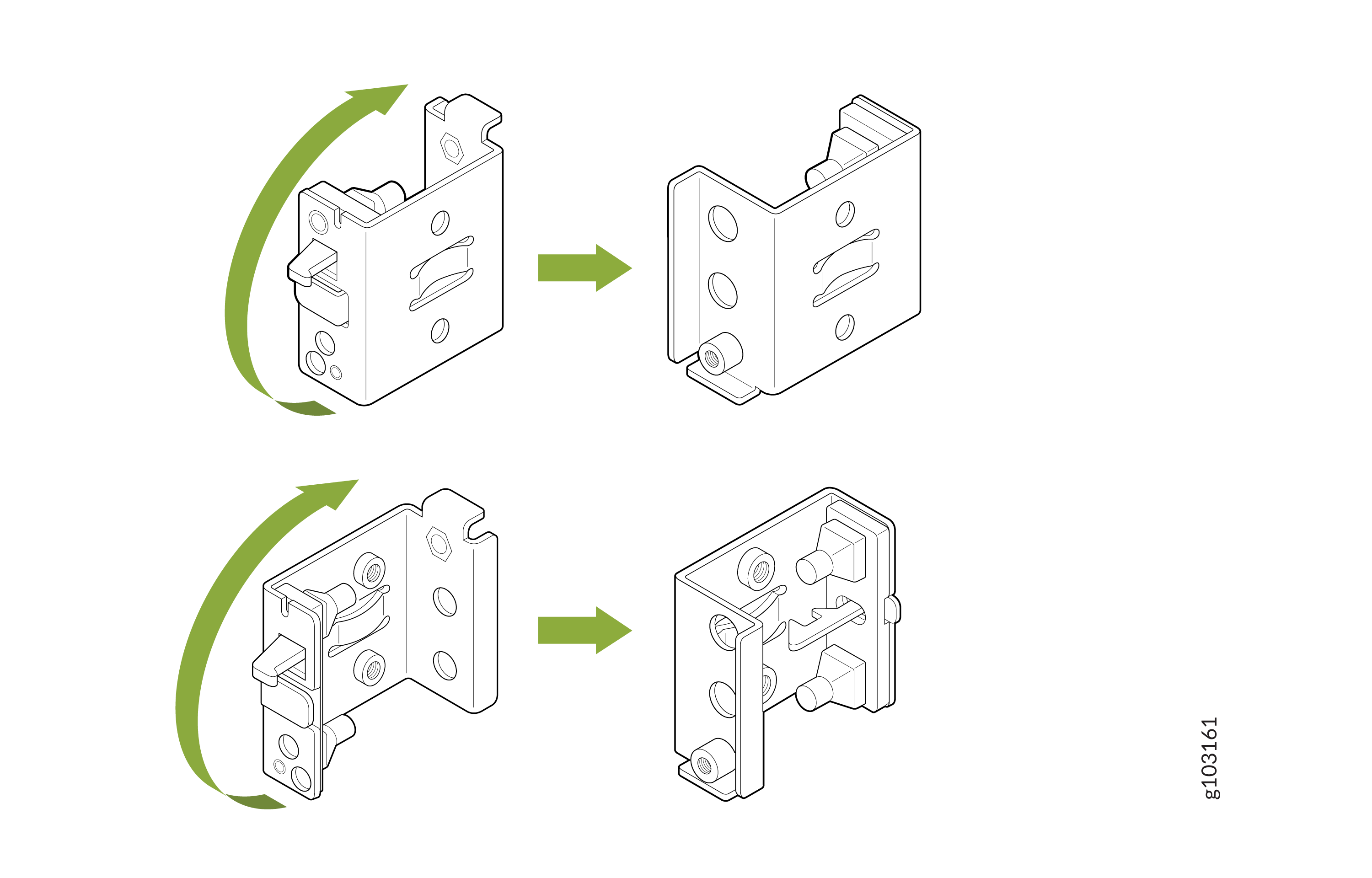 g103161