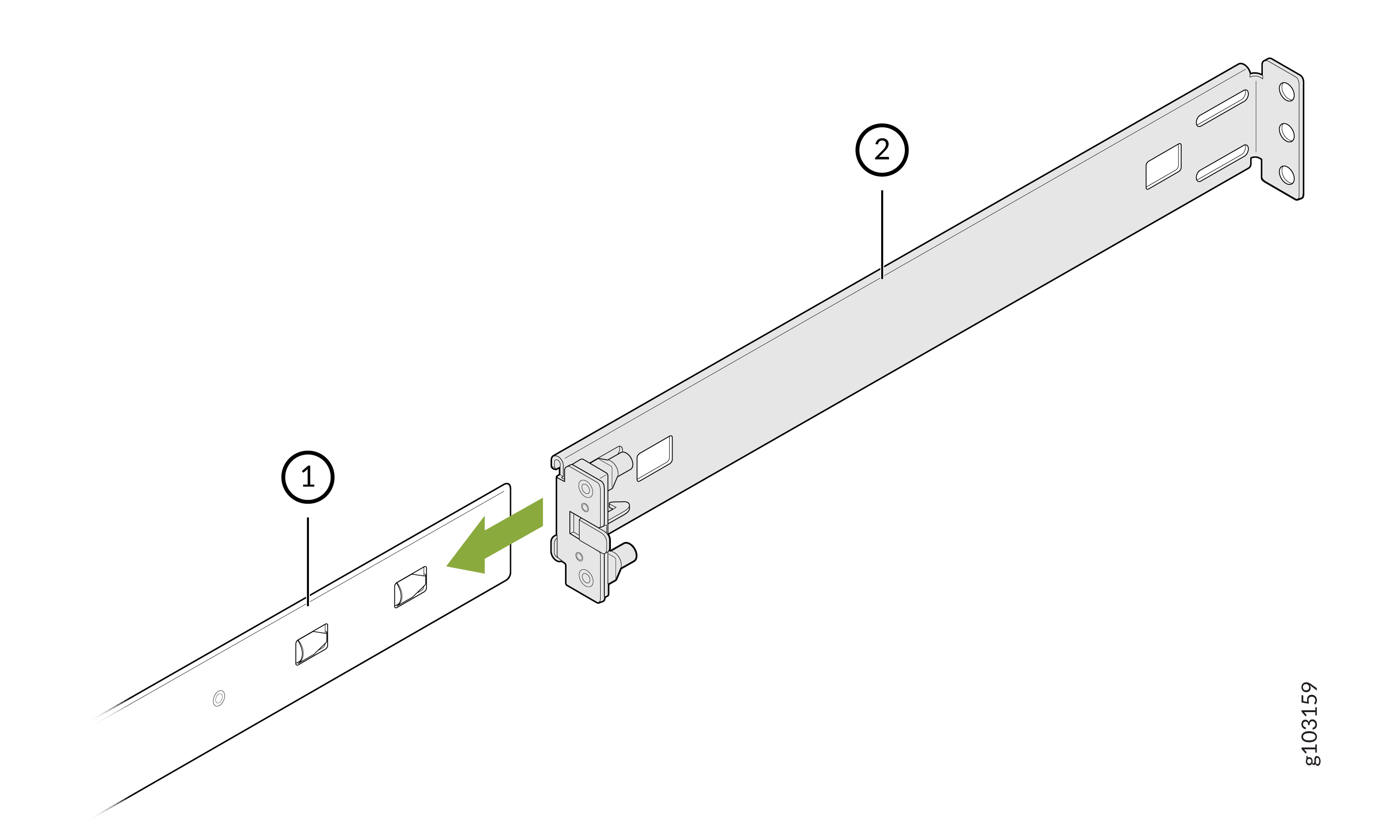 2

1

g103159