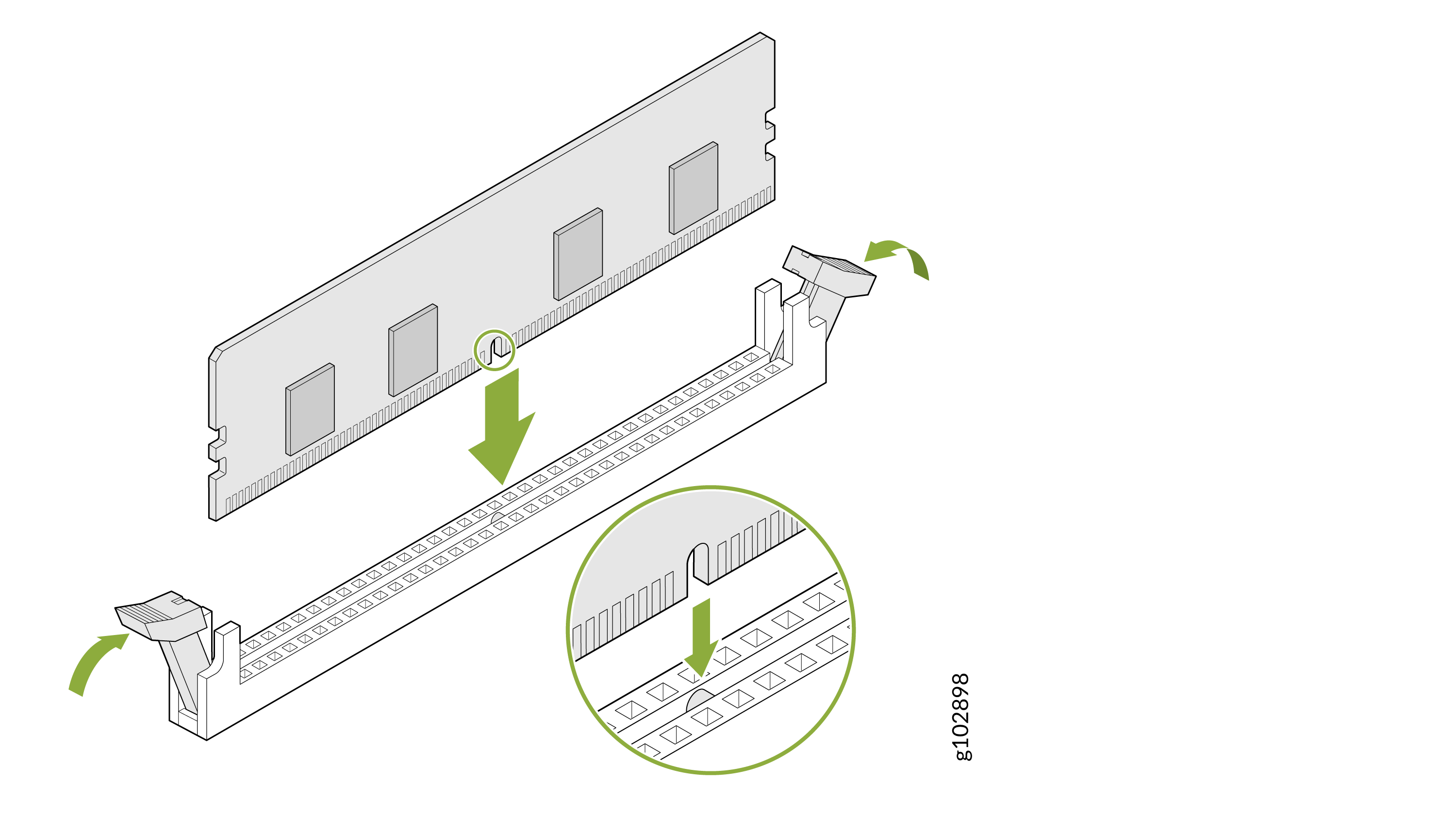 g102898