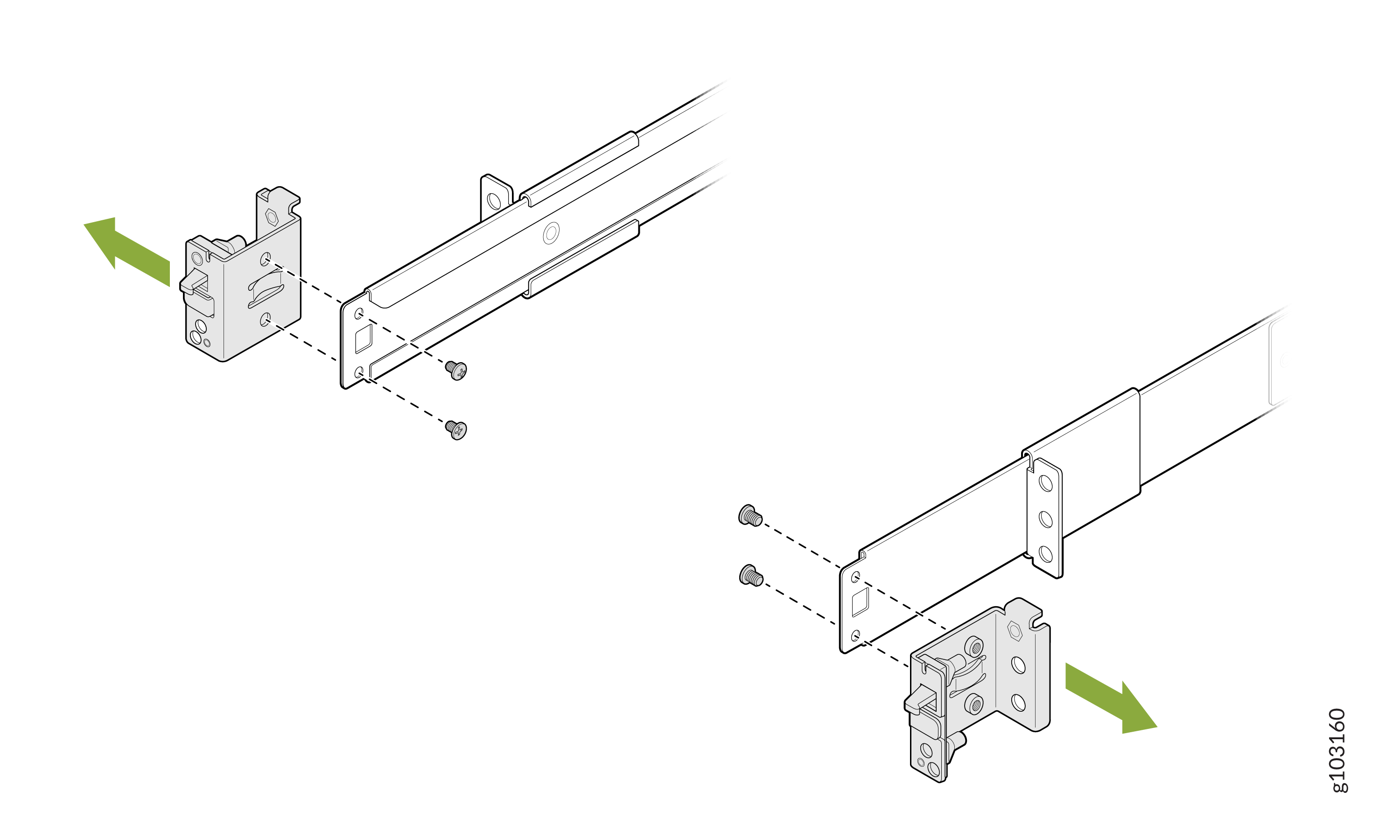 g103160