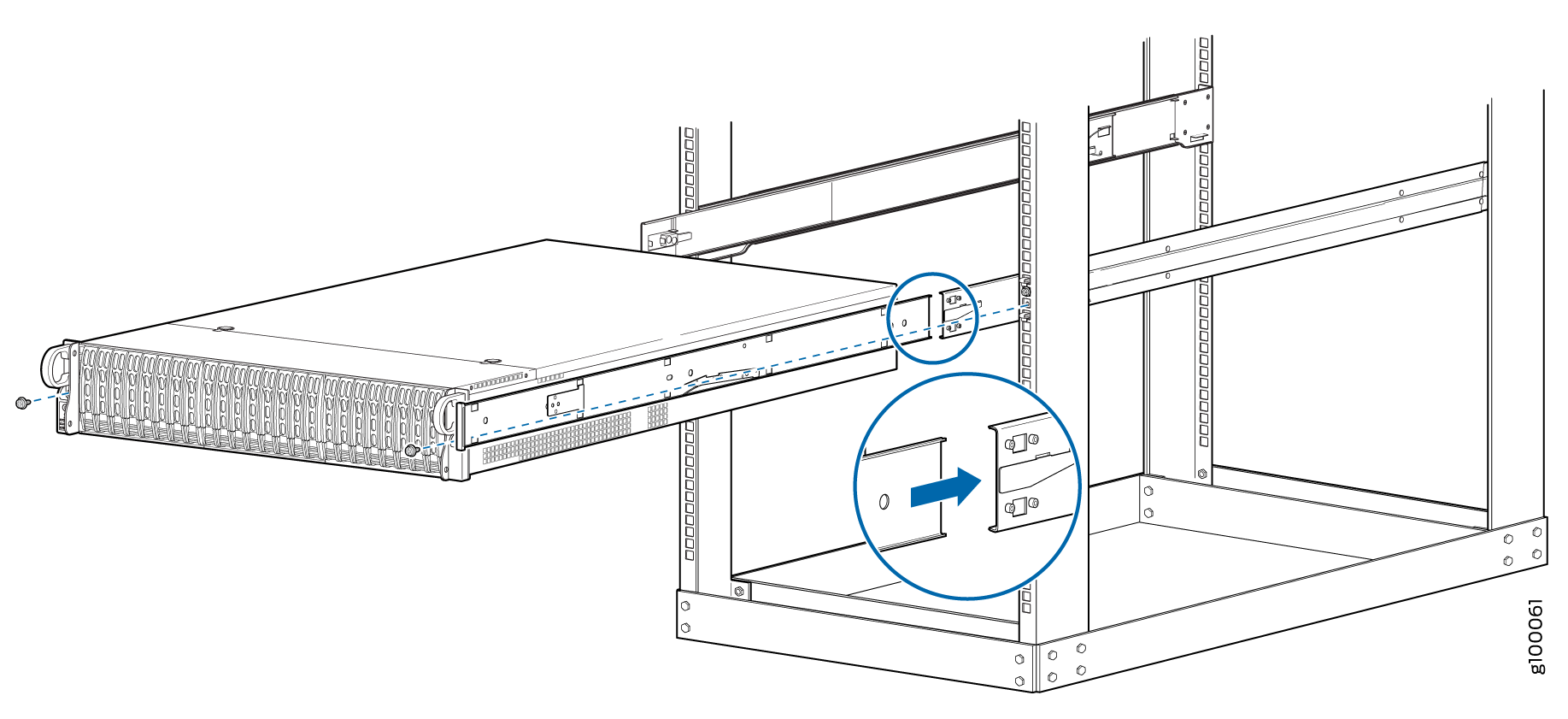 g100061