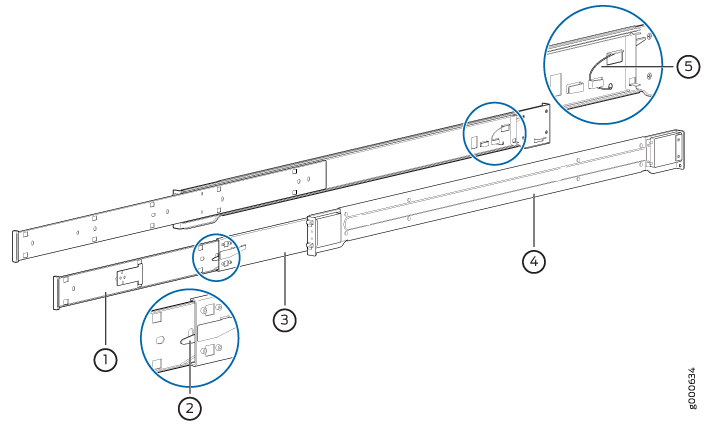 5
4
3
1
2
g000634