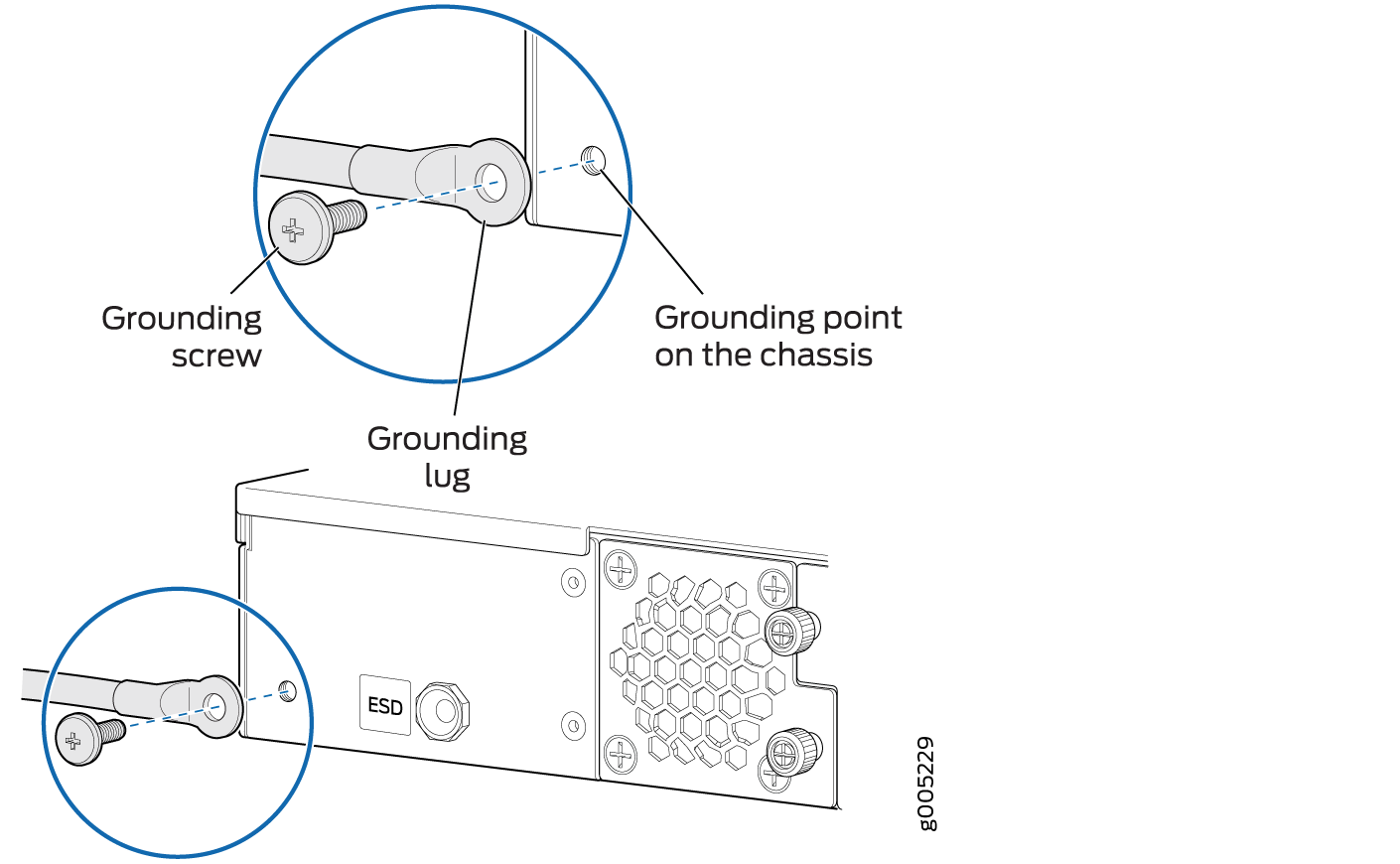 Grounding screw

Grounding point on the chassis

Grounding lug

ESD

g005229