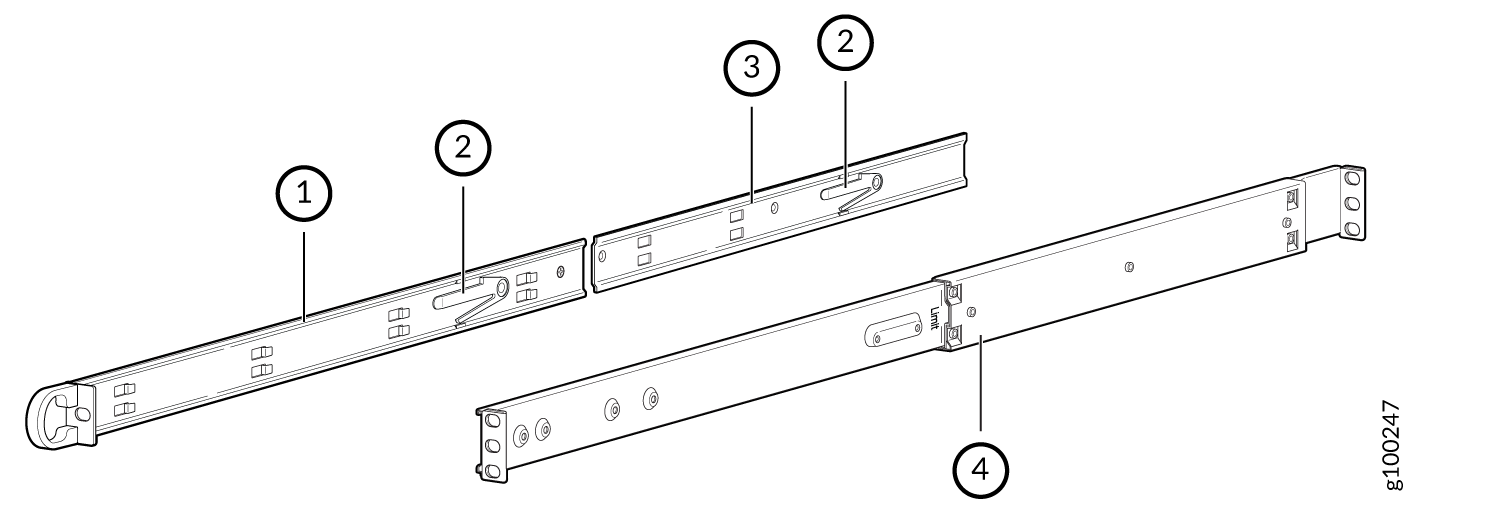 1
2
3
2
Limit
4
g100247