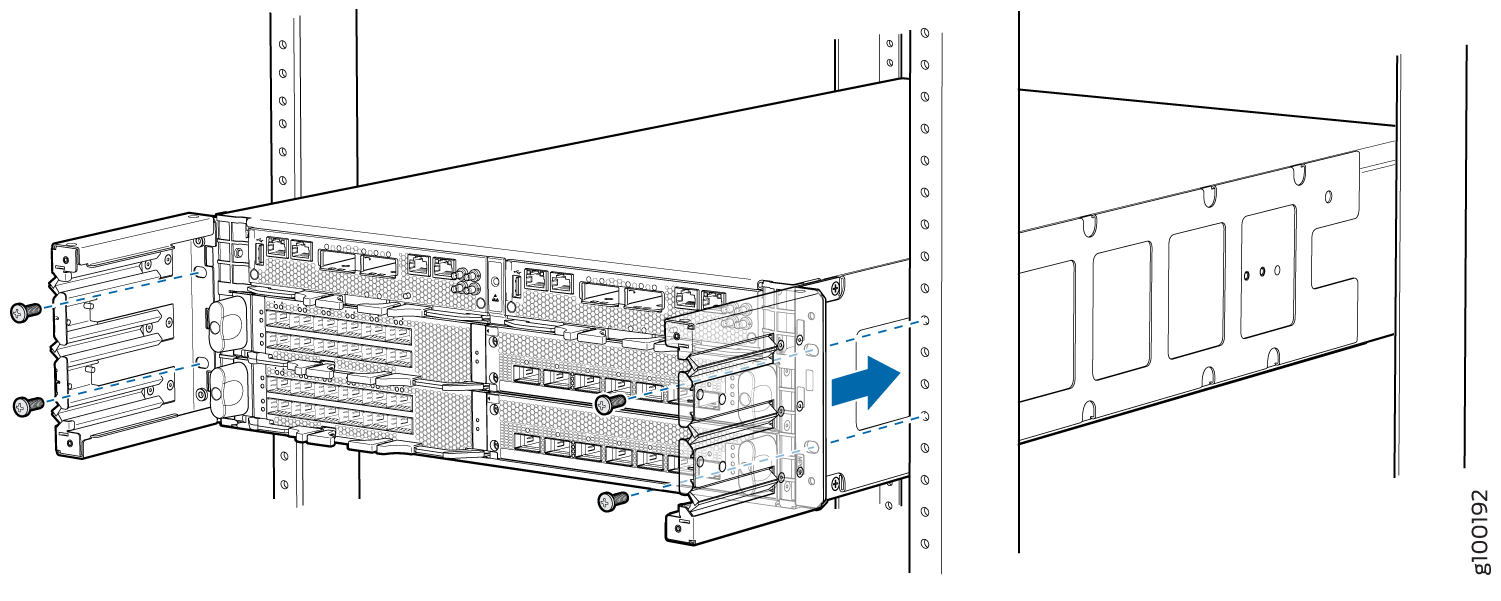 g100192