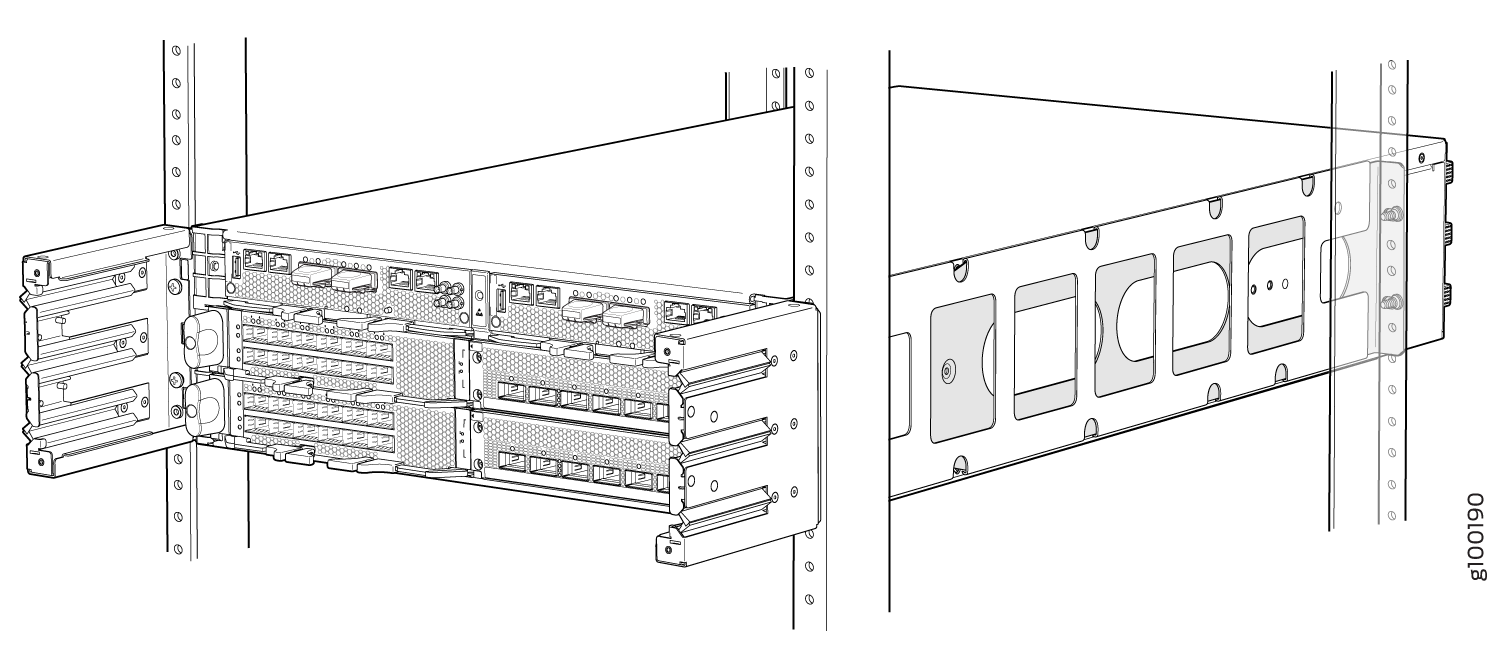 g100190