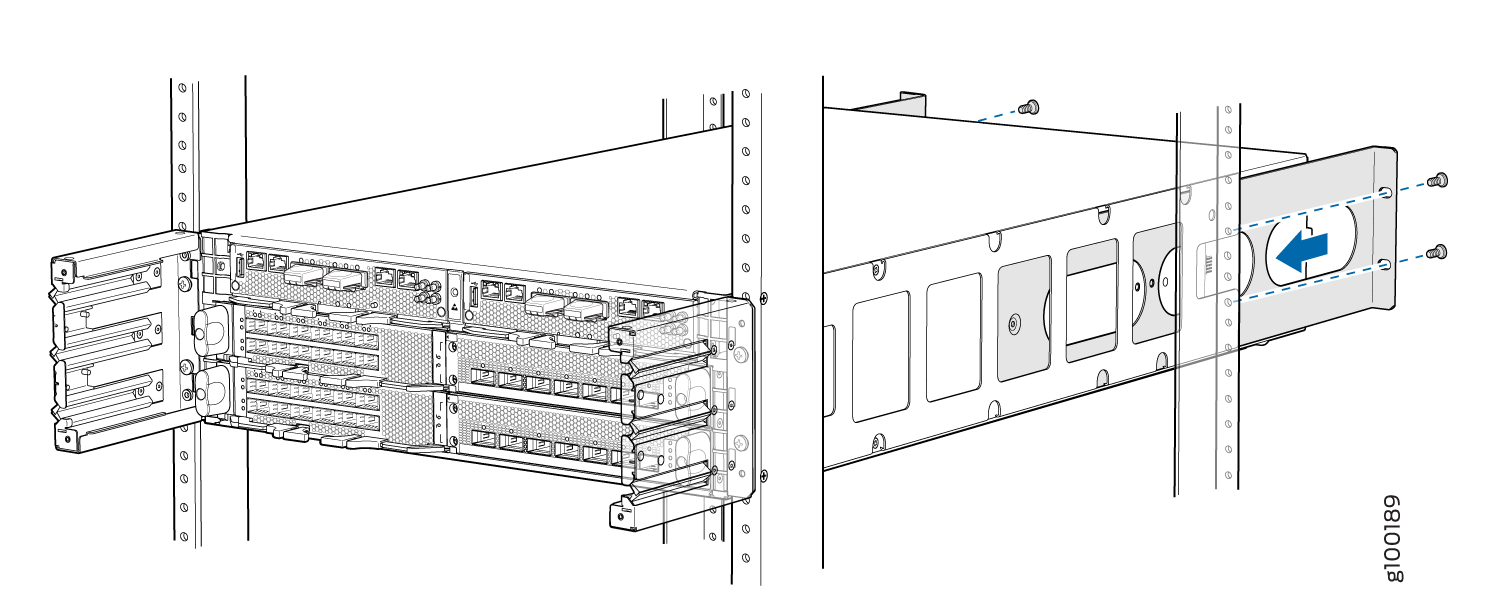 g100189