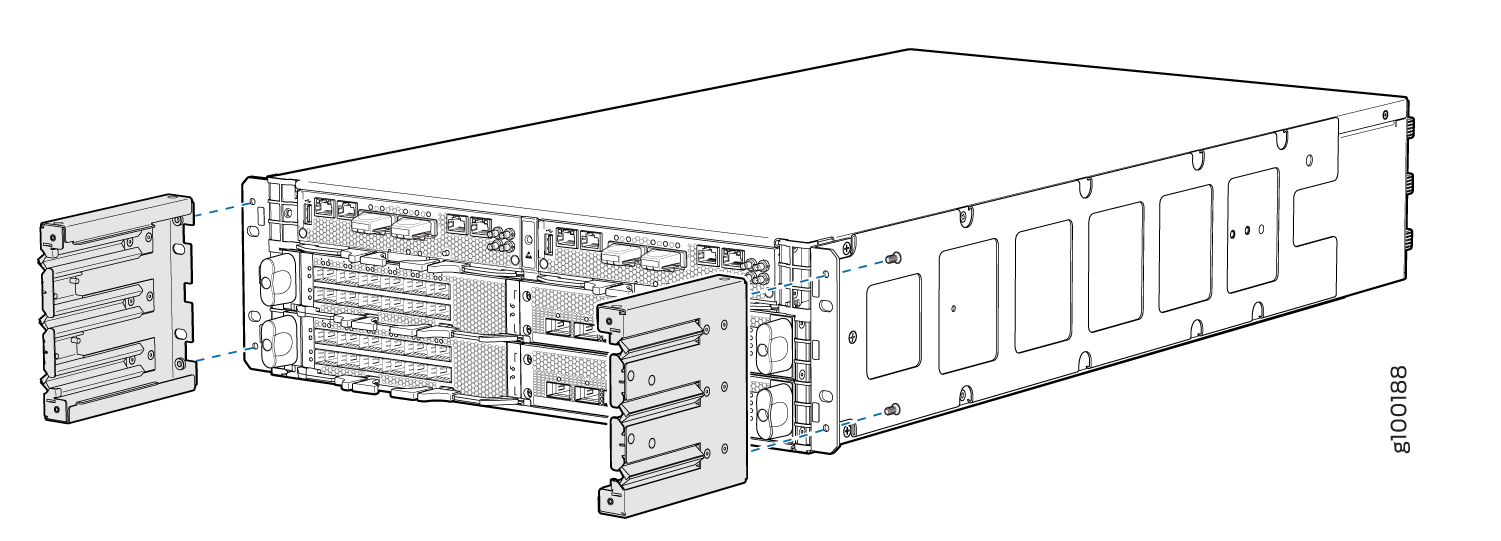 g100188