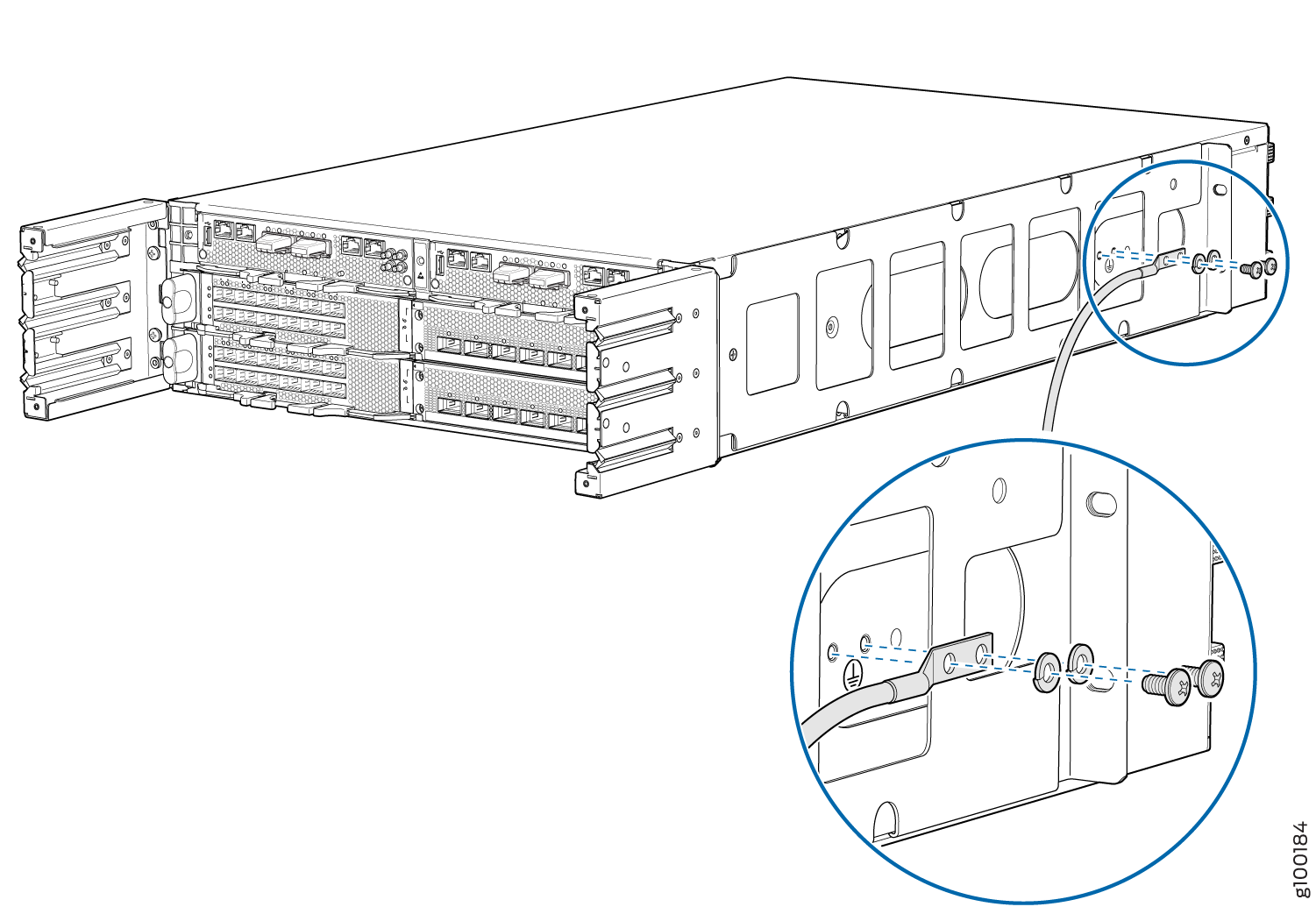 g100184