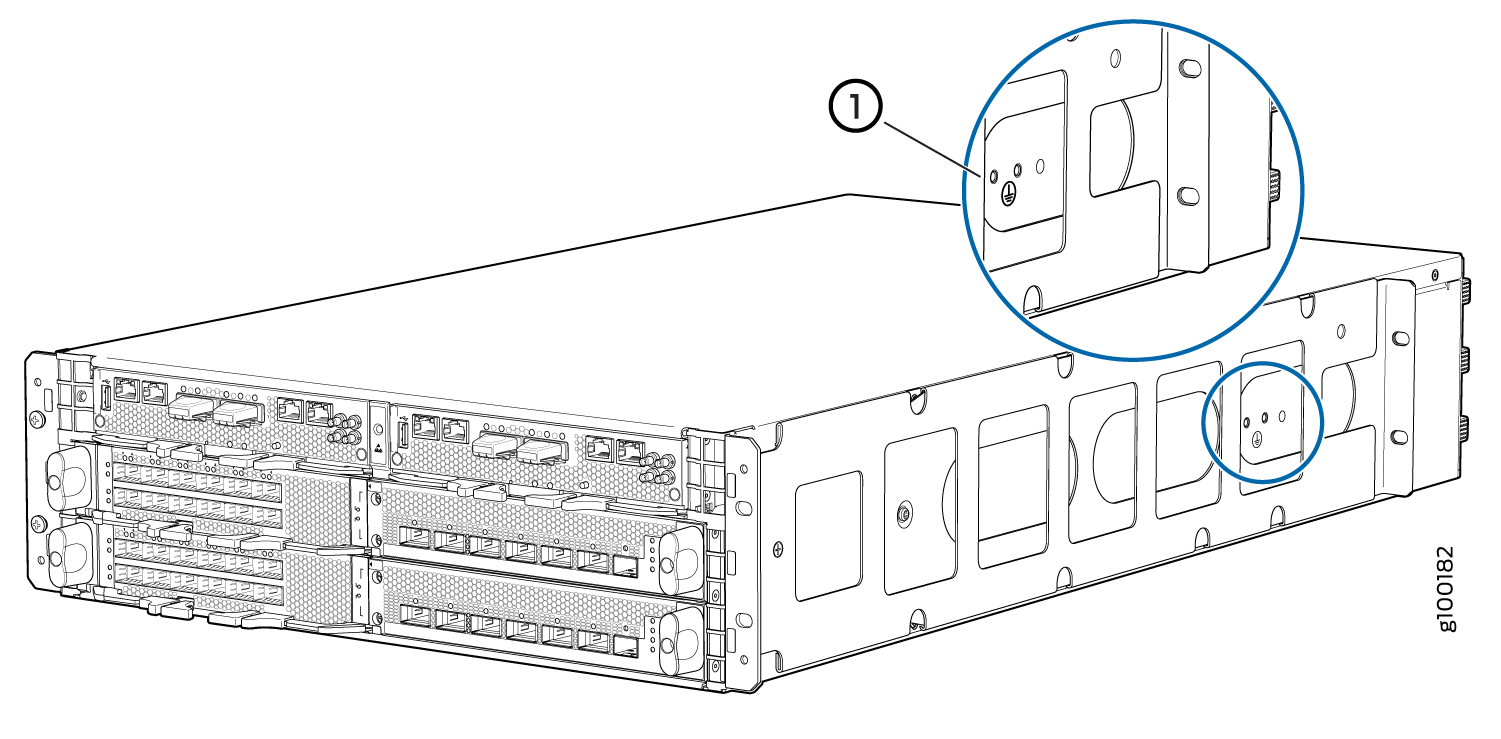 1

g100182