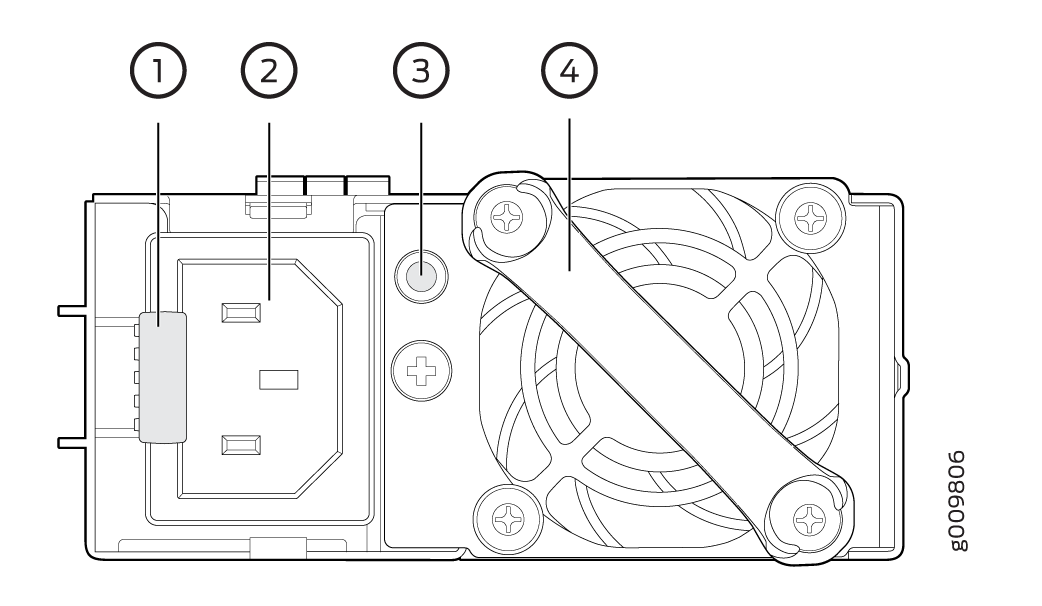 1
2
3
4
g009806