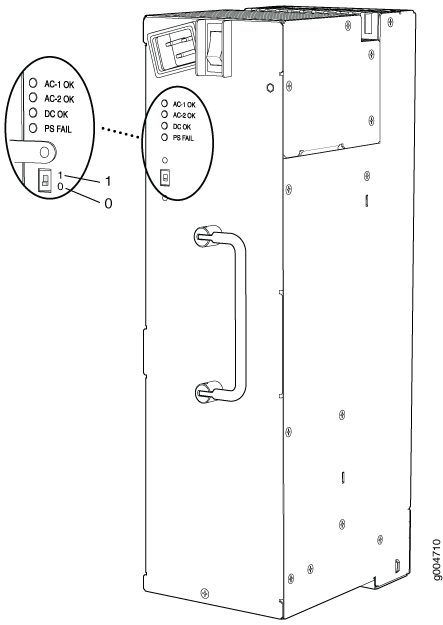 AC-1 OK
AC-2 OK
DC OK
PS FAIL
1
0
1
0

AC-1 OK
AC-2 OK
DC OK
PS FAIL

g004710