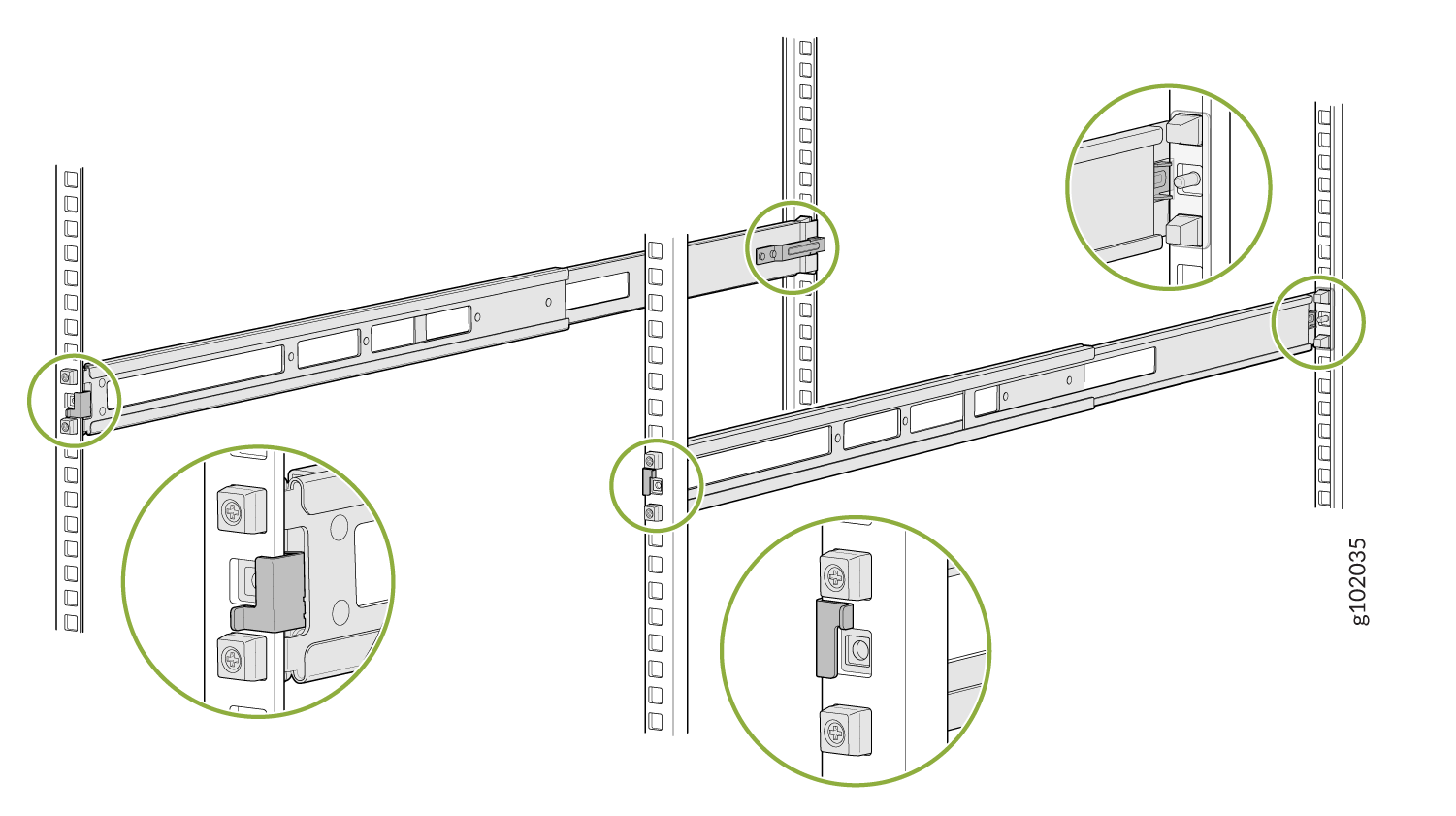 g102035