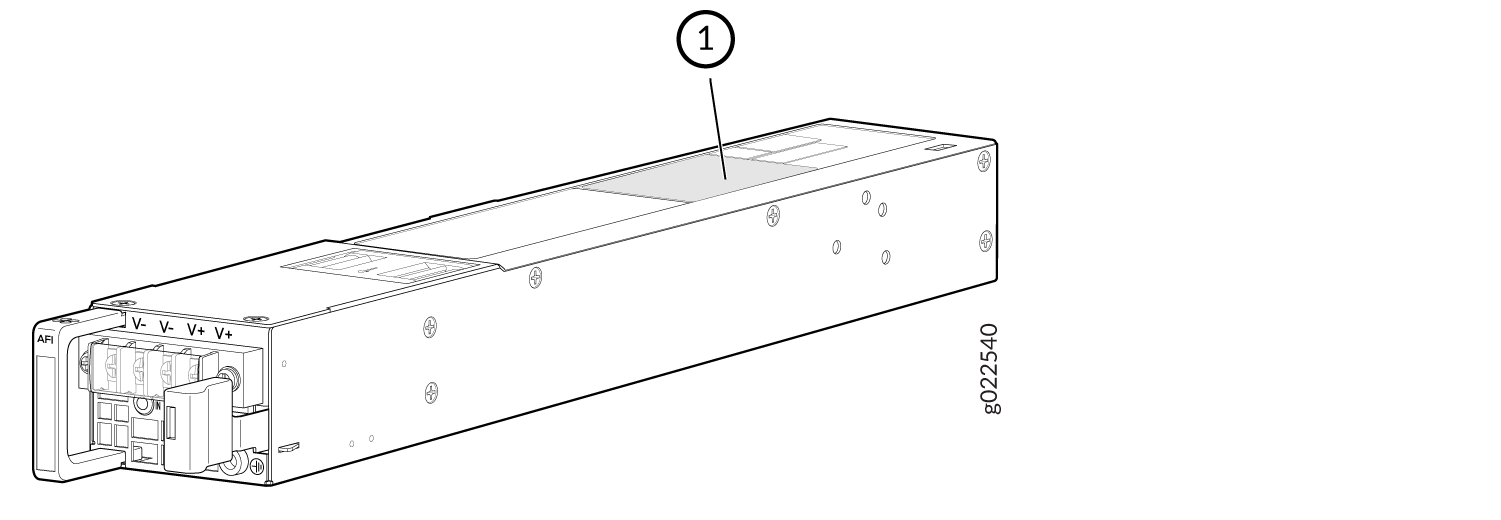 1

AFI

V- V- V+ V+

g022540