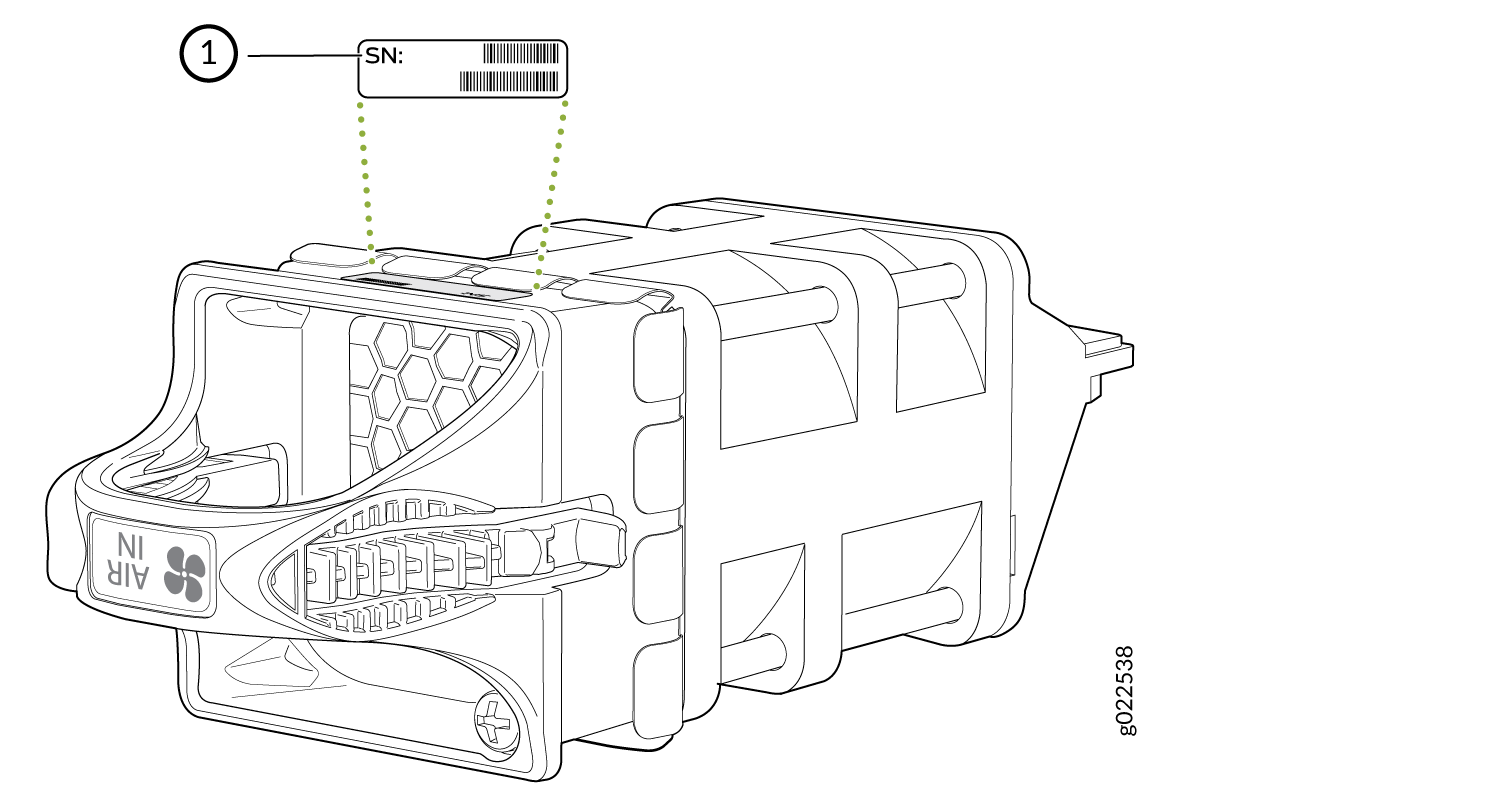 1

SN:

AIR
IN

g022538