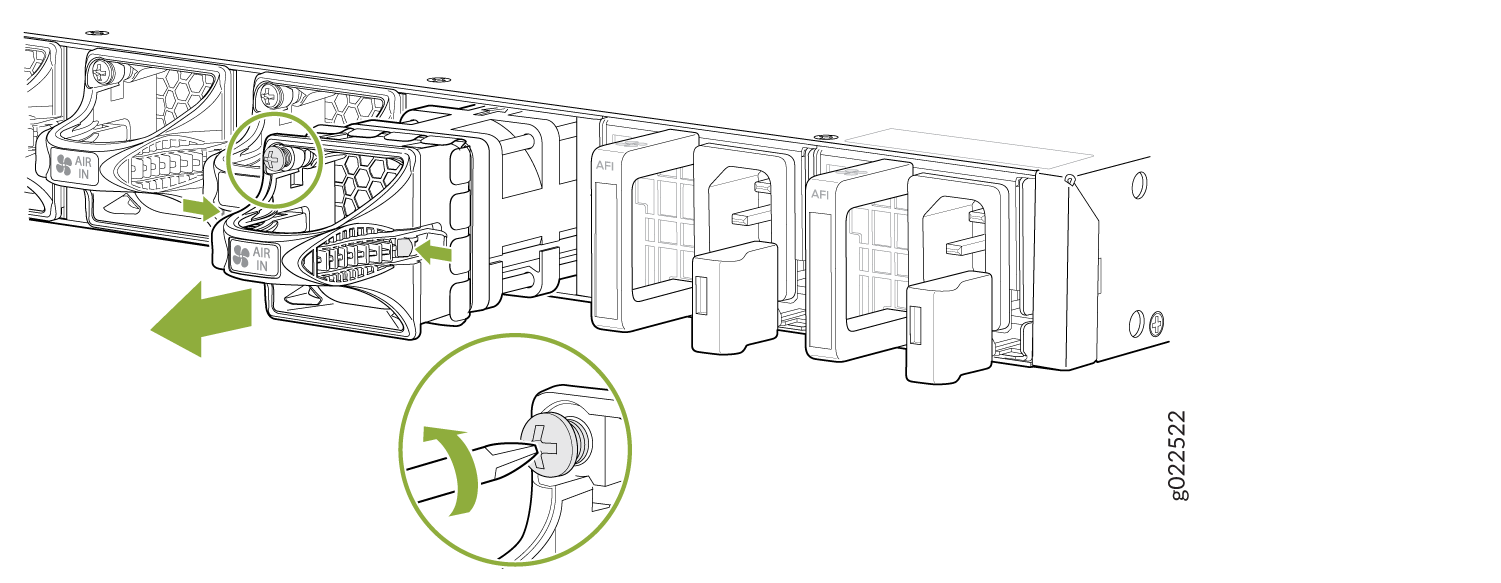 AIR IN

AIR IN

AFI

AFI

g022522