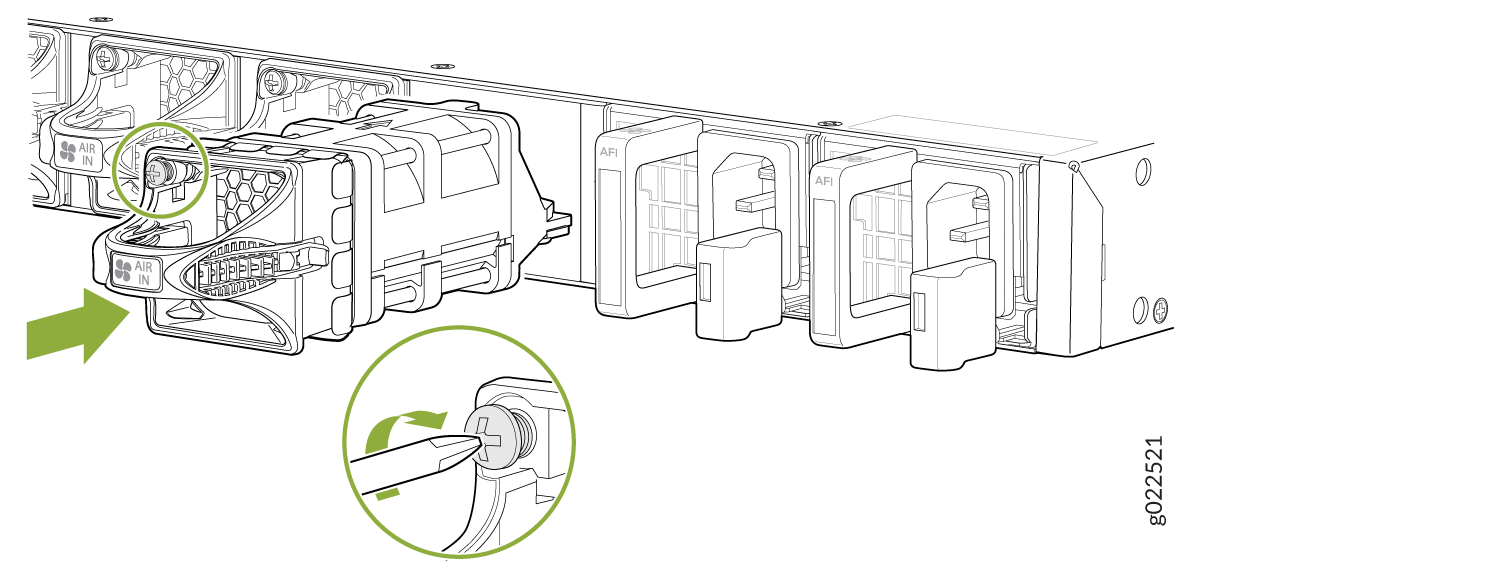 AIR IN
AIR IN
AFI
AFI
g022521